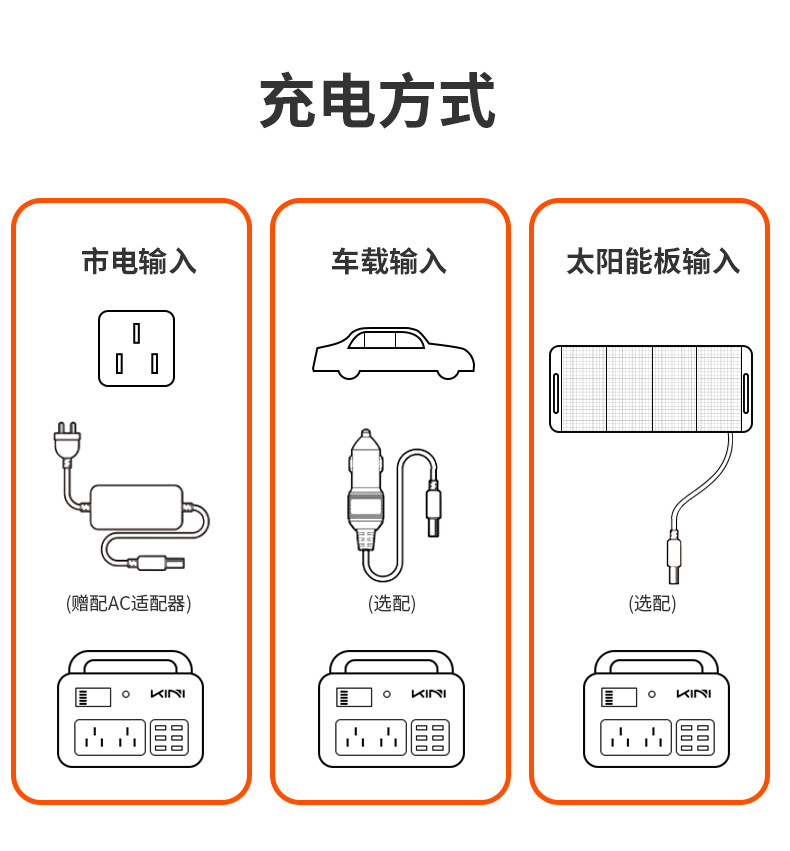 充电方式

市电输入

(赠配AC适配器)

KINI

车载输入

(选配)

KINI

太阳能板输入

(选配)

KINI