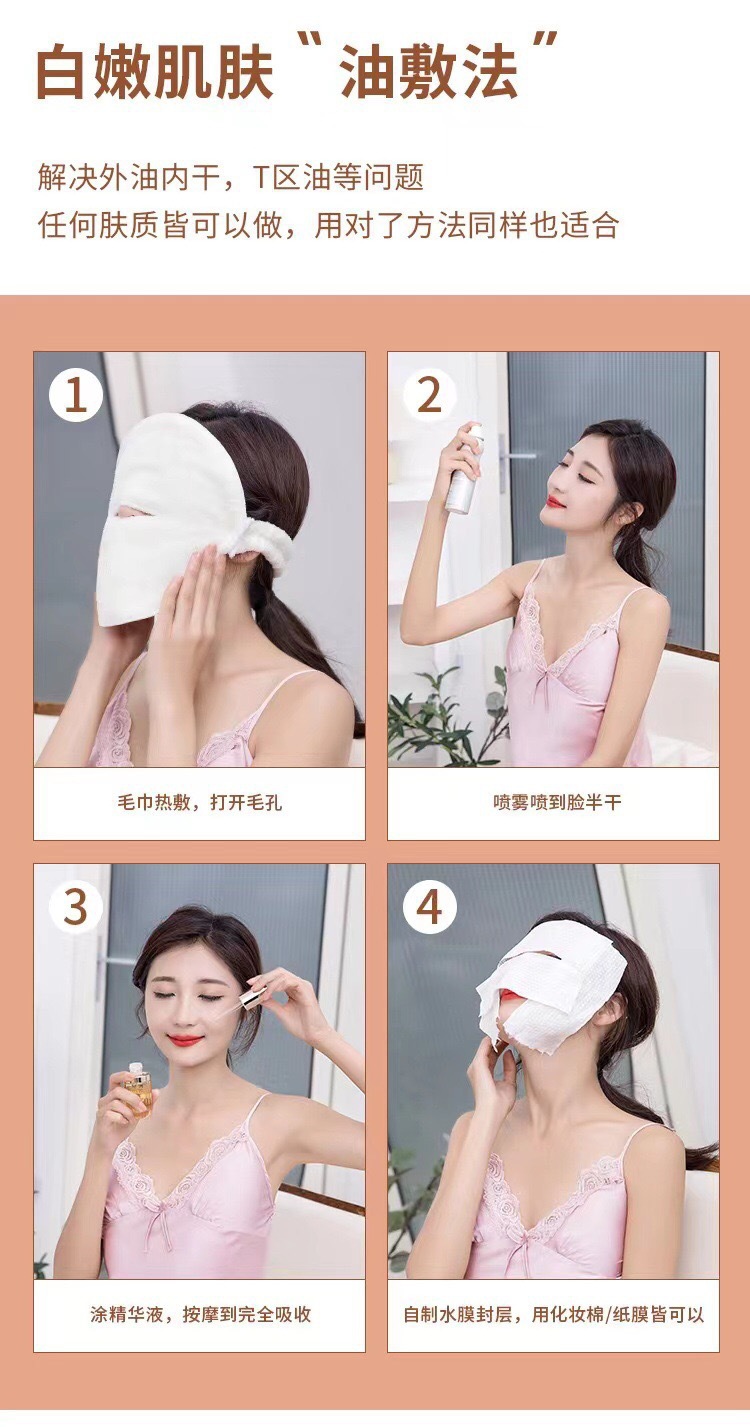 白嫩肌肤“油敷法”

解决外油内干，T区油等问题
任何肤质皆可以做，用对了方法同样也适合

1

毛巾热敷，打开毛孔

2

喷雾喷到脸半干

3

涂精华液，按摩到完全吸收

4

自制水膜封层，用化妆棉/纸膜皆可以