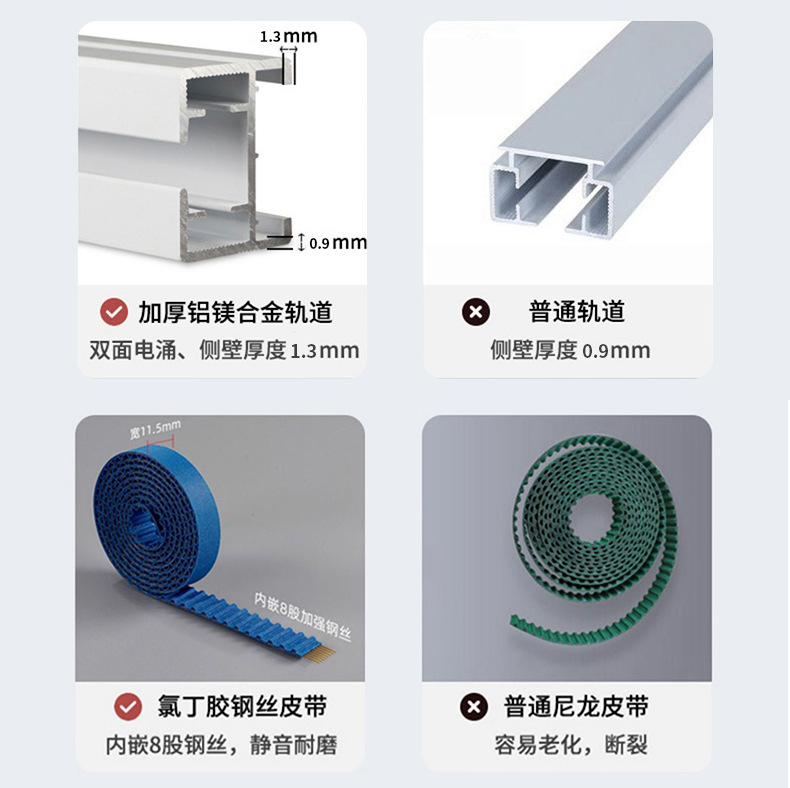 1.3mm

0.9mm

加厚铝镁合金轨道
双面电涌、侧壁厚度 1.3mm

普通轨道
侧壁厚度 0.9mm

宽11.5mm

内嵌8股加强钢丝

氯丁胶钢丝皮带
内嵌8股钢丝，静音耐磨

普通尼龙皮带
容易老化，断裂