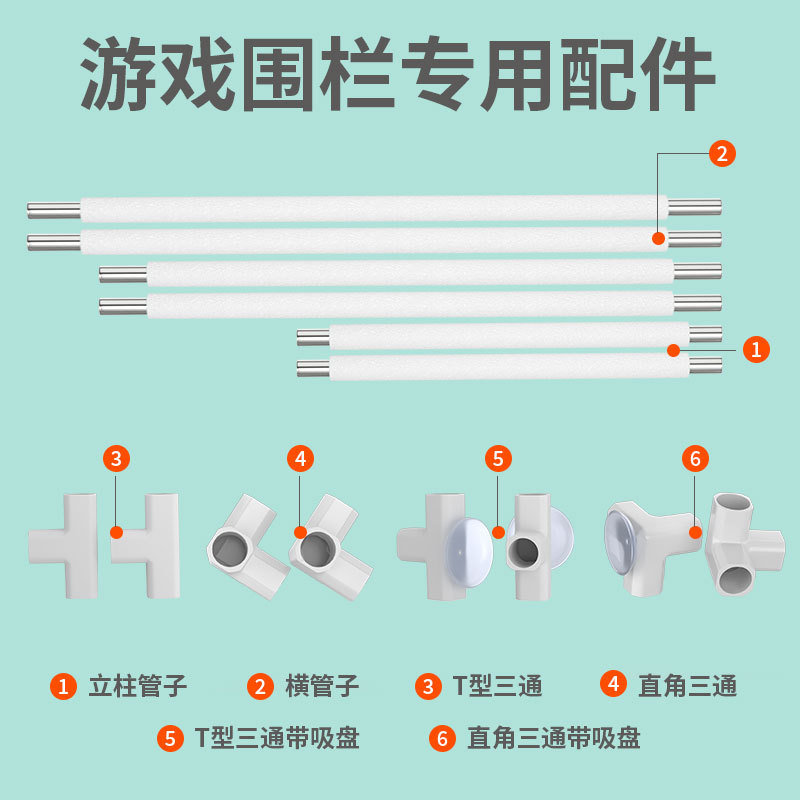 游戏围栏专用配件

2

1

3

4

5

6

1 立柱管子 2 横管子 3 T型三通 4 直角三通

5 T型三通带吸盘 6 直角三通带吸盘