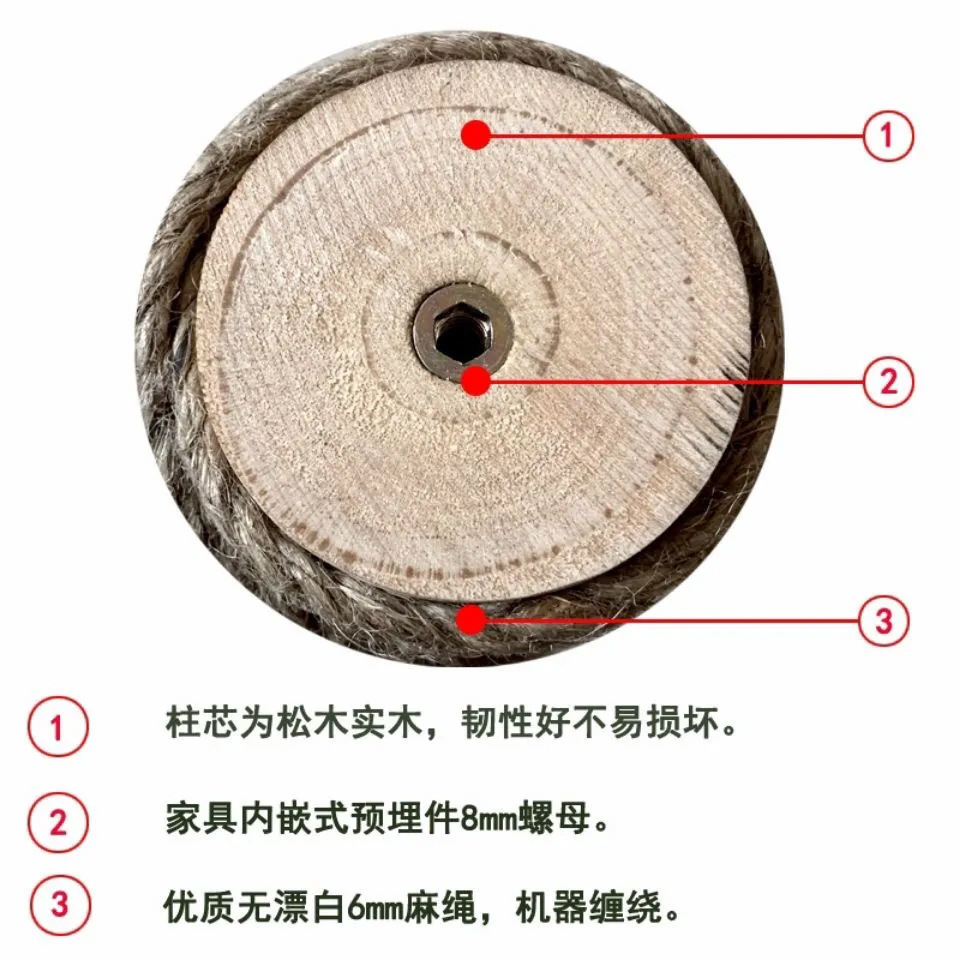 1

2

3

1 柱芯为松木实木，韧性好不易损坏。

2 家具内嵌式预埋件8mm螺母。

3 优质无漂白6mm麻绳，机器缠绕。