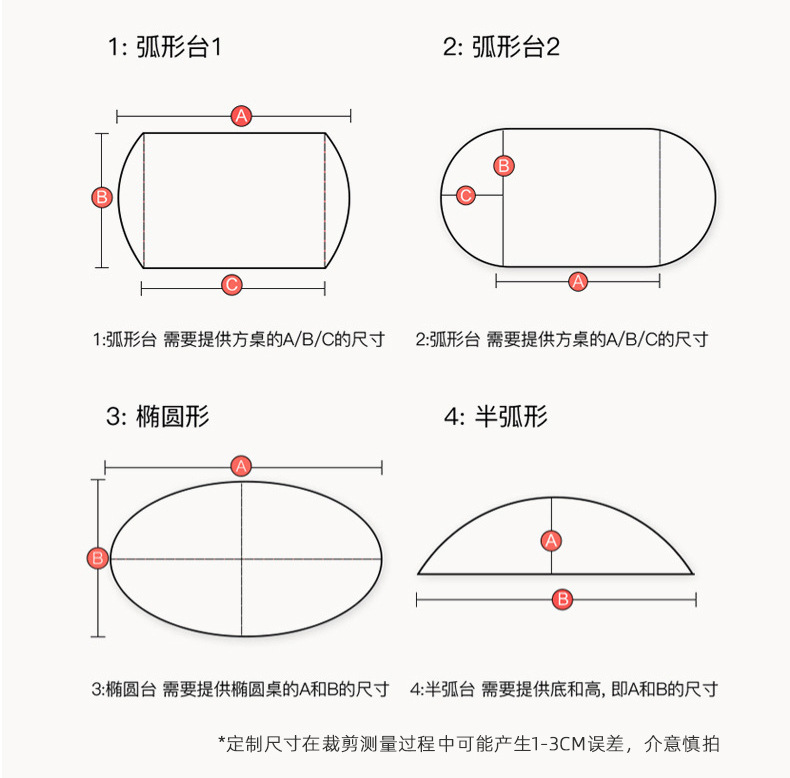 1: 弧形台1

A

B

C

1:弧形台 需要提供方桌的A/B/C的尺寸

2: 弧形台2

B

C

A

2:弧形台 需要提供方桌的A/B/C的尺寸

3: 椭圆形

A

B

3:椭圆台 需要提供椭圆桌的A和B的尺寸

4: 半弧形

A

B

4:半弧台 需要提供底和高, 即A和B的尺寸

*定制尺寸在裁剪测量过程中可能产生1-3CM误差，介意慎拍