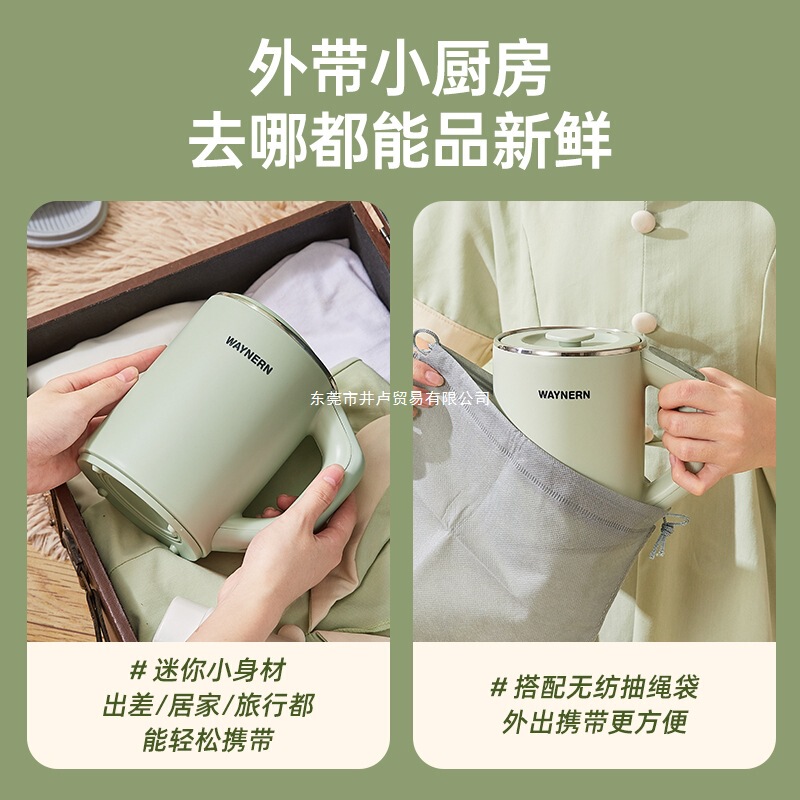 外带小厨房
去哪都能品新鲜

WAYNERN

东莞市井卢贸易有限公司

WAYNERN

# 迷你小身材
出差/居家/旅行都
能轻松携带

# 搭配无纺抽绳袋
外出携带更方便