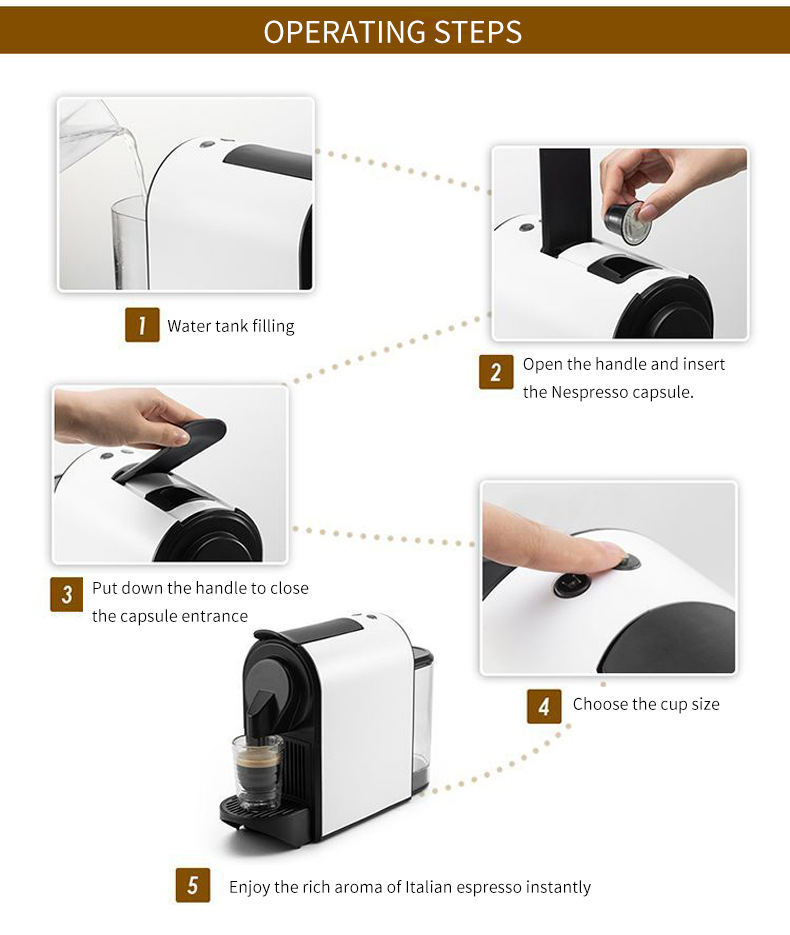 OPERATING STEPS

1 Water tank filling

2 Open the handle and insert the Nespresso capsule.

3 Put down the handle to close the capsule entrance

4 Choose the cup size

5 Enjoy the rich aroma of Italian espresso instantly