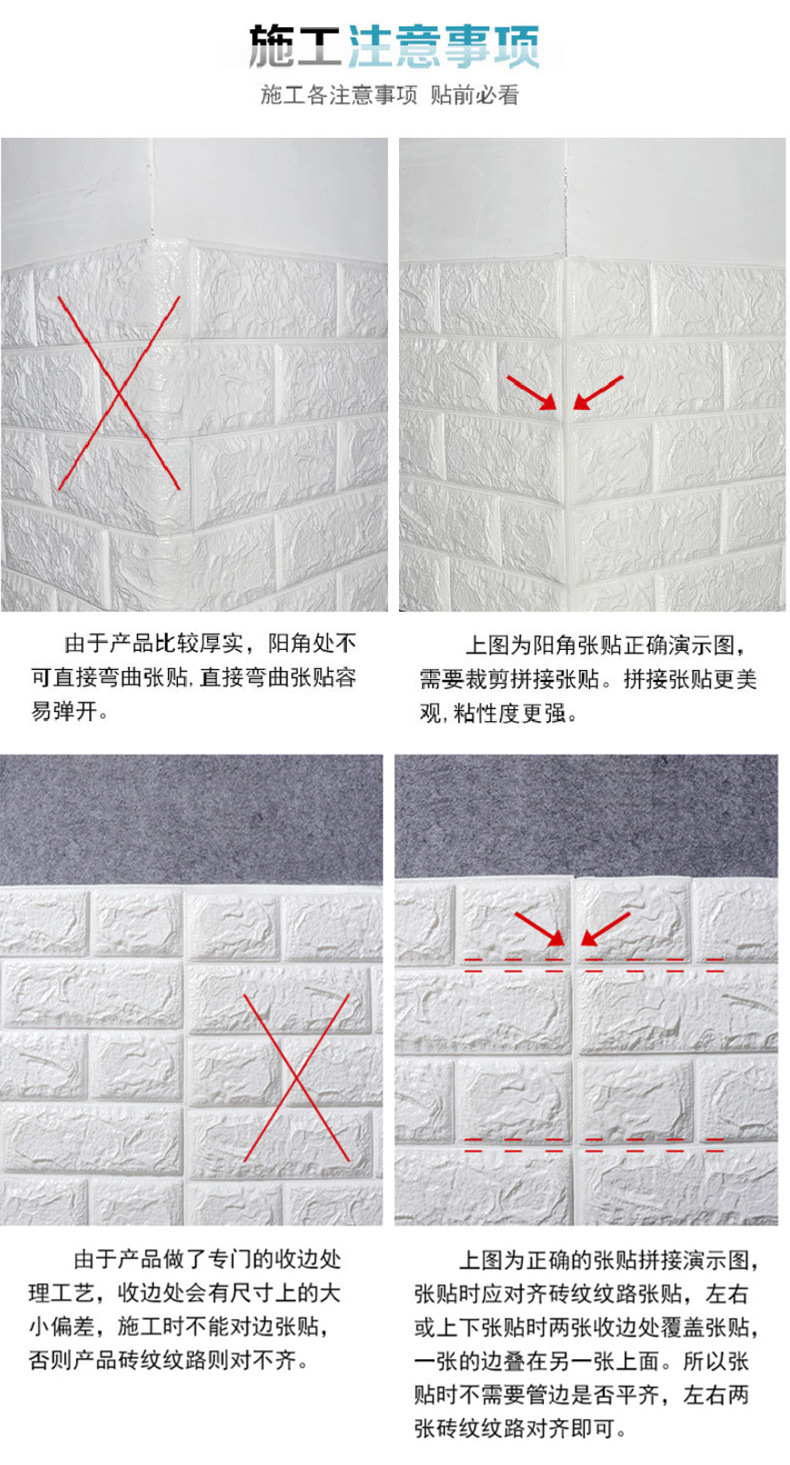 施工注意事项

施工各注意事项 贴前必看

由于产品比较厚实，阳角处不可直接弯曲张贴，直接弯曲张贴容易弹开。

上图为阳角张贴正确演示图，需要裁剪拼接张贴。拼接张贴更美观，粘性度更强。

由于产品做了专门的收边处理工艺，收边处会有尺寸上的大小偏差，施工时不能对边张贴，否则产品砖纹纹路则对不齐。

上图为正确的张贴拼接演示图，张贴时应对齐砖纹纹路张贴，左右或上下张贴时两张收边处覆盖张贴，一张的边叠在另一张上面。所以张贴时不需要管边是否平齐，左右两张砖纹纹路对齐即可。