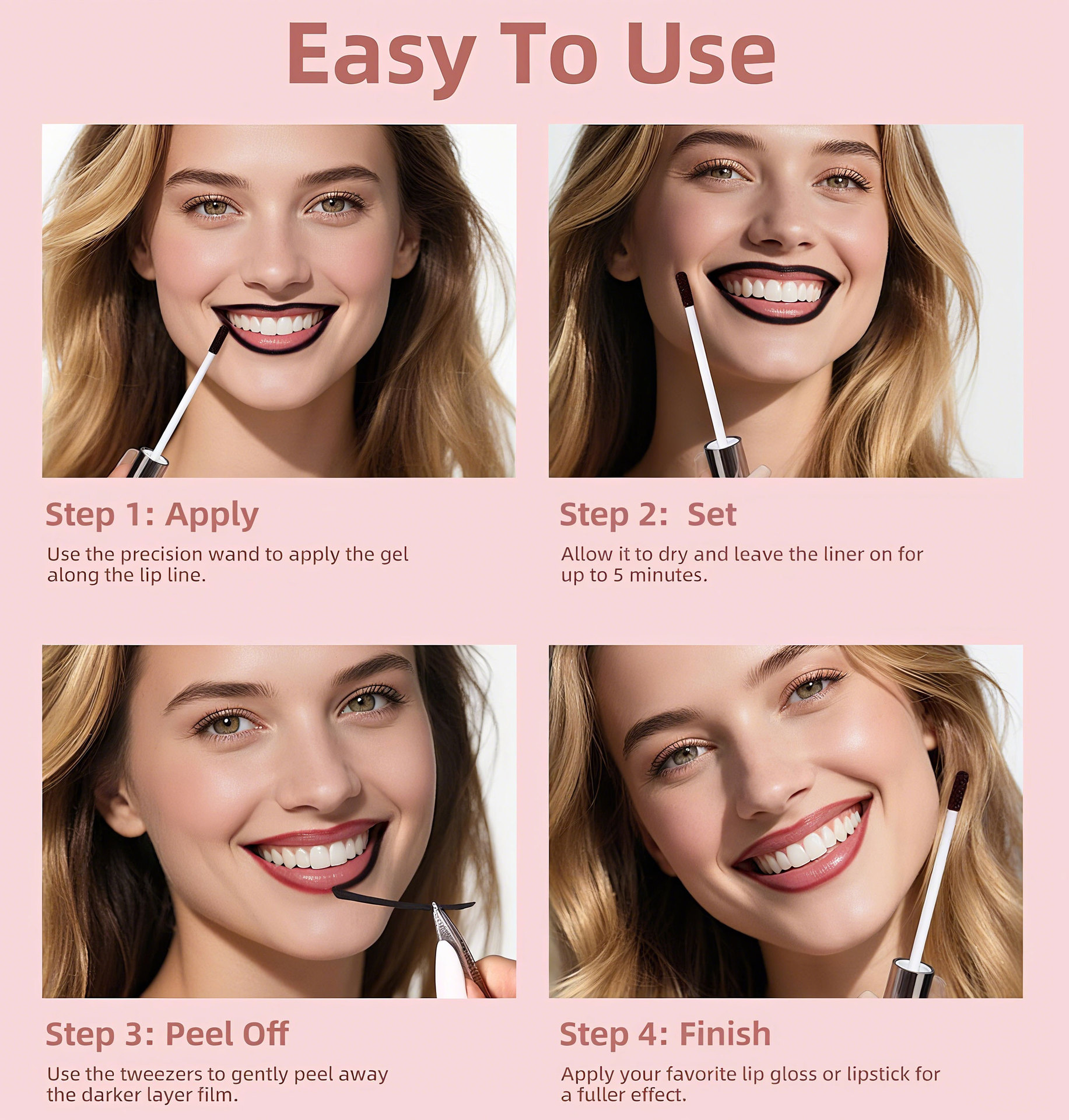 Easy To Use

Step 1: Apply

Use the precision wand to apply the gel along the lip line.

Step 2: Set

Allow it to dry and leave the liner on for up to 5 minutes.

Step 3: Peel Off

Use the tweezers to gently peel away the darker layer film.

Step 4: Finish

Apply your favorite lip gloss or lipstick for a fuller effect.