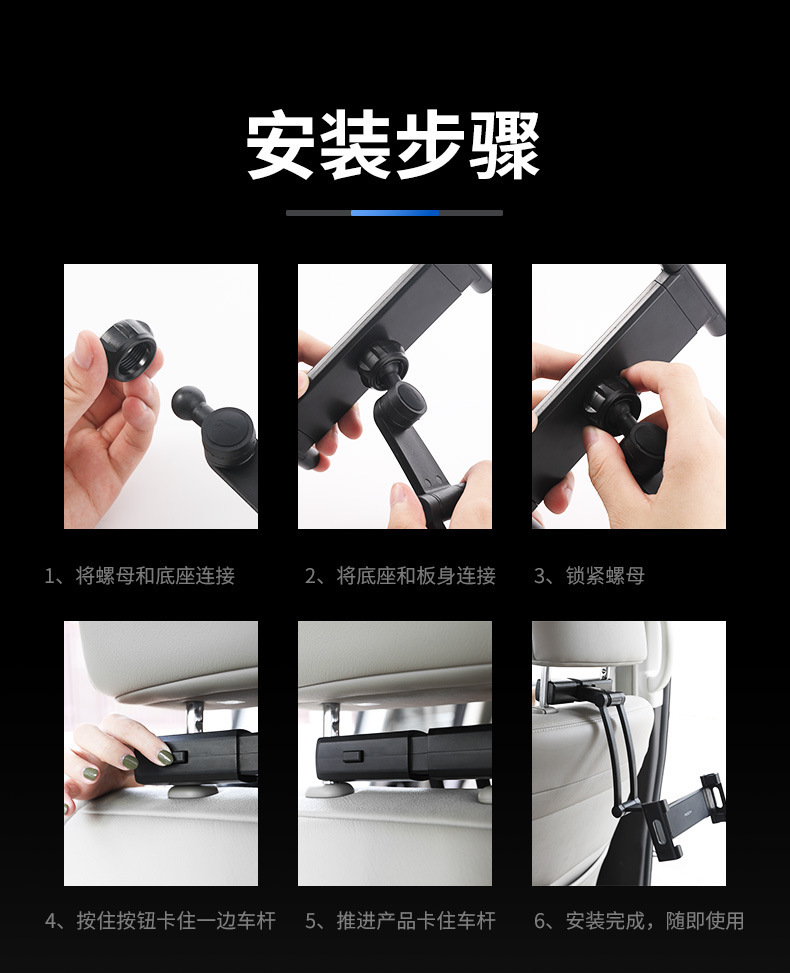 安装步骤

1、将螺母和底座连接

2、将底座和板身连接

3、锁紧螺母

4、按住按钮卡住一边车杆

5、推进产品卡住车杆

6、安装完成，随即使用