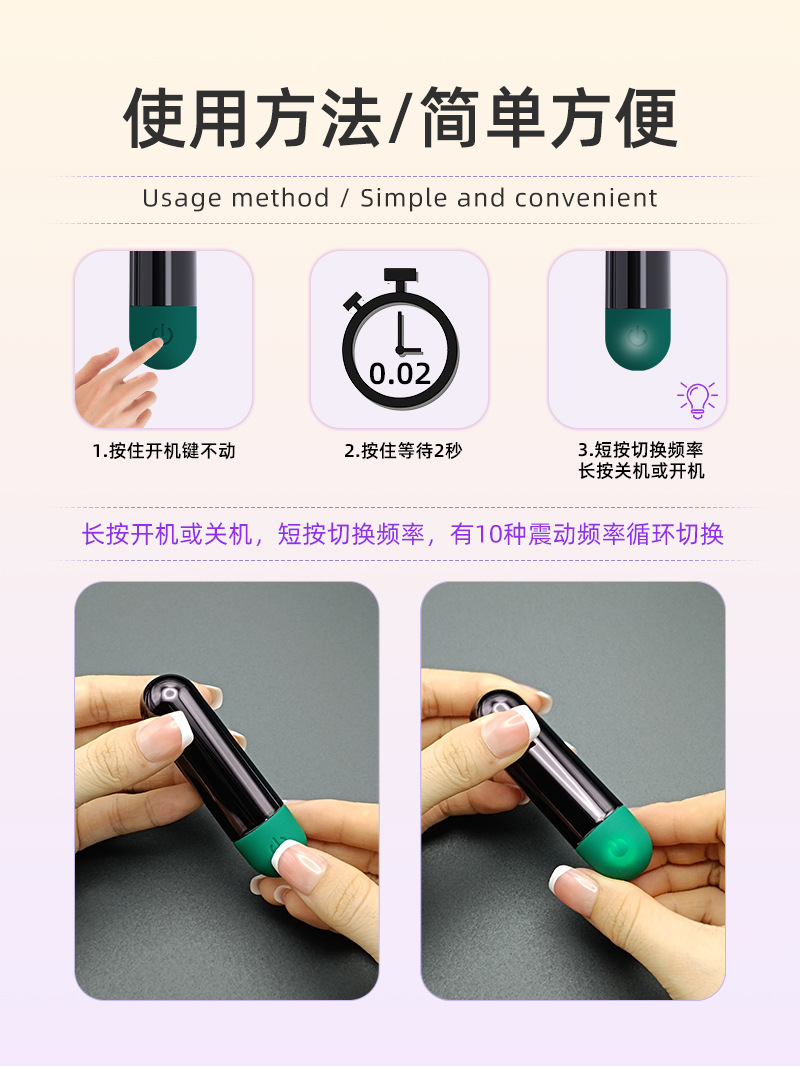 使用方法/简单方便

Usage method / Simple and convenient

0.02

1.按住开机键不动

2.按住等待2秒

3.短按切换频率
长按关机或开机

长按开机或关机，短按切换频率，有10种震动频率循环切换