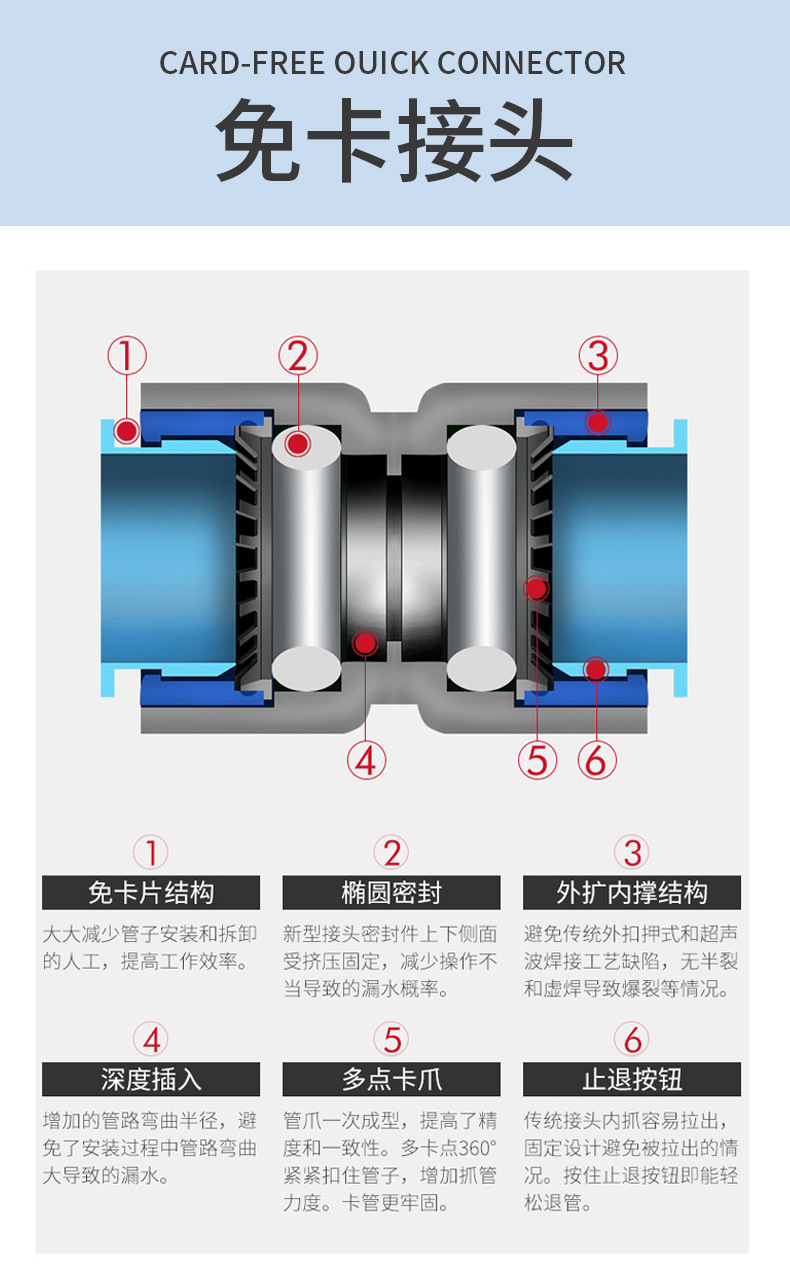 CARD-FREE OUICK CONNECTOR
免卡接头

①
②
③
④
⑤
⑥

①
免卡片结构
大大减少管子安装和拆卸的人工，提高工作效率。

②
椭圆密封
新型接头密封件上下侧面受挤压固定，减少操作不当导致的漏水概率。

③
外扩内撑结构
避免传统外扣押式和超声波焊接工艺缺陷，无半裂和虚焊导致爆裂等情况。

④
深度插入
增加的管路弯曲半径，避免了安装过程中管路弯曲大导致的漏水。

⑤
多点卡爪
管爪一次成型，提高了精度和一致性。多卡点360°紧紧扣住管子，增加抓管力度。卡管更牢固。

⑥
止退按钮
传统接头内抓容易拉出，固定设计避免被拉出的情况。按住止退按钮即能轻松退管。