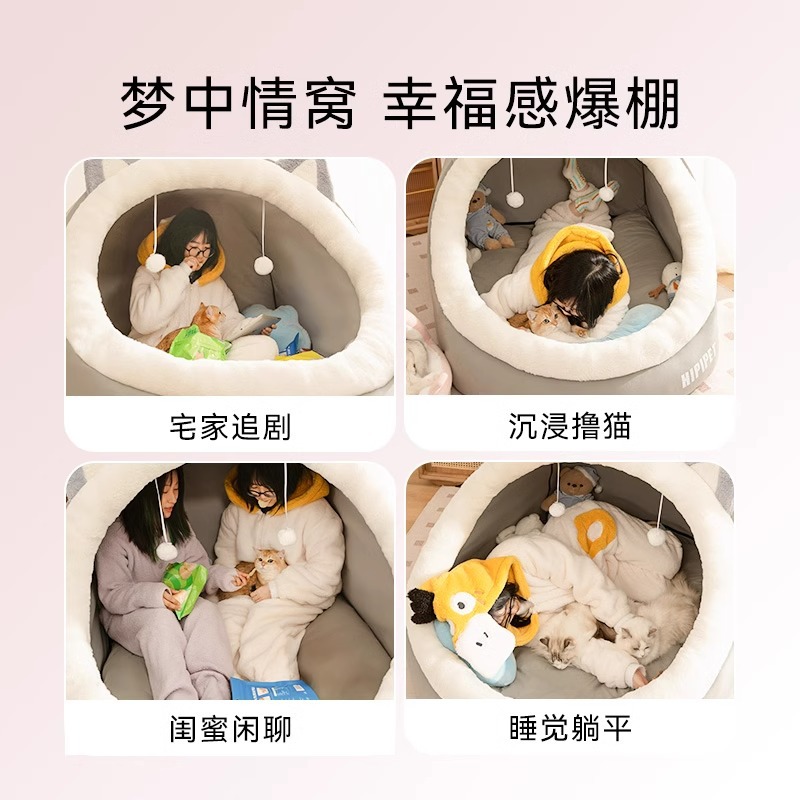 梦中情窝 幸福感爆棚

宅家追剧

HIPIPET

沉浸撸猫

闺蜜闲聊

睡觉躺平