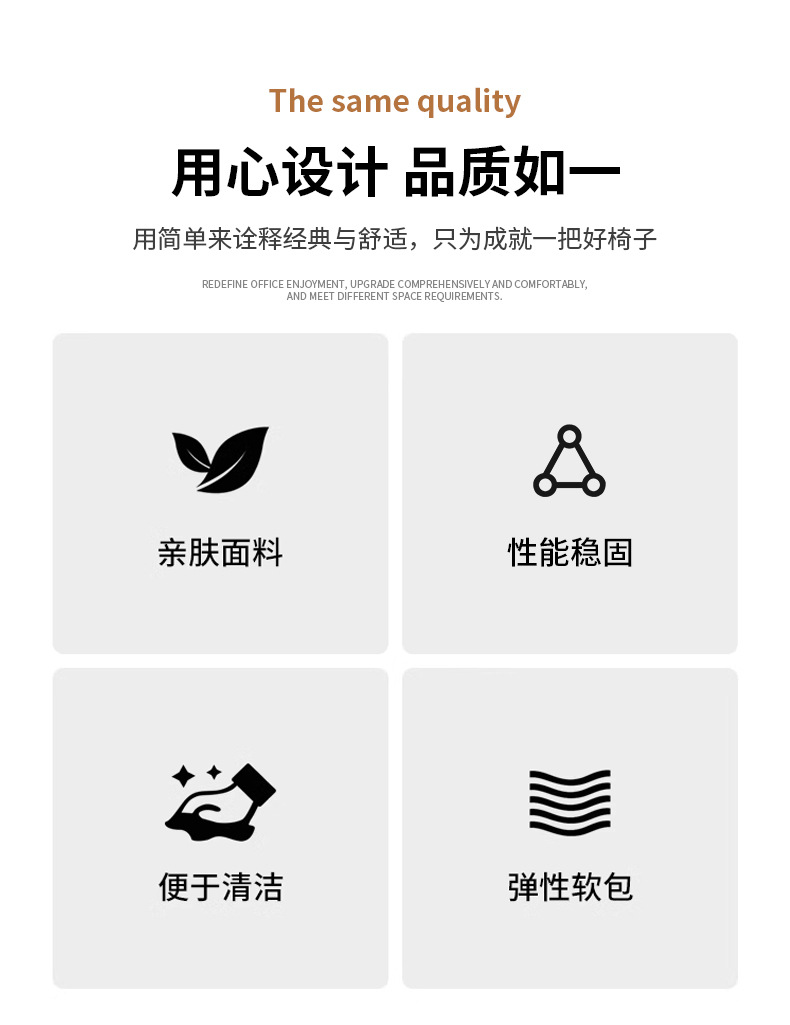 The same quality

用心设计 品质如一

用简单来诠释经典与舒适，只为成就一把好椅子

REDEFINE OFFICE ENJOYMENT, UPGRADE COMPREHENSIVELY AND COMFORTABLY, AND MEET DIFFERENT SPACE REQUIREMENTS.

亲肤面料

性能稳固

便于清洁

弹性软包