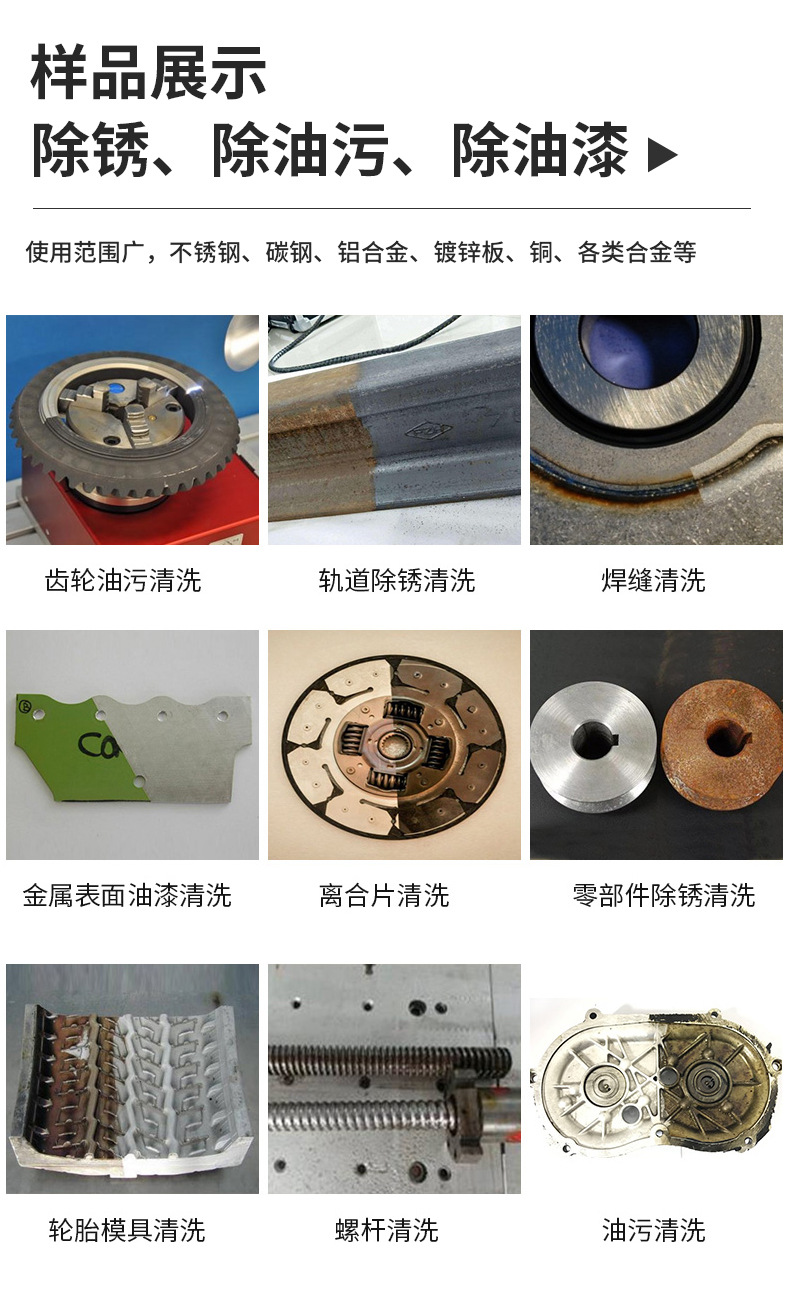 样品展示
除锈、除油污、除油漆 ▶

使用范围广，不锈钢、碳钢、铝合金、镀锌板、铜、各类合金等

齿轮油污清洗

轨道除锈清洗

焊缝清洗

Ca

金属表面油漆清洗

离合片清洗

零部件除锈清洗

轮胎模具清洗

螺杆清洗

油污清洗