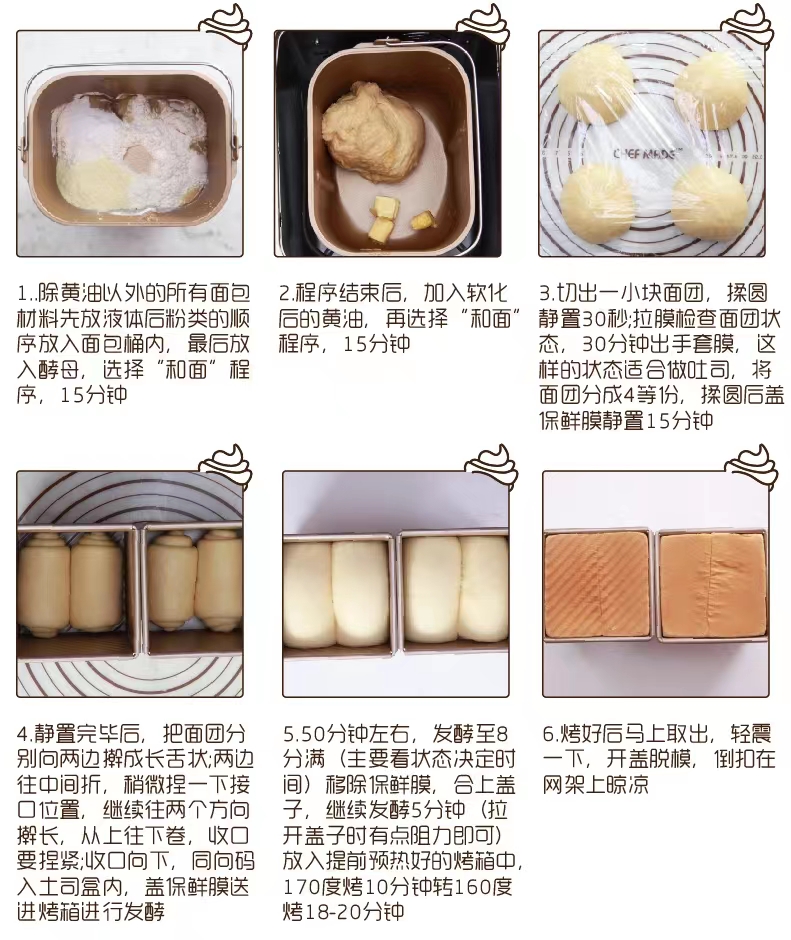 CHEF MADE

1..除黄油以外的所有面包材料先放液体后粉类的顺序放入面包桶内，最后放入酵母，选择“和面”程序，15分钟

2.程序结束后，加入软化后的黄油，再选择“和面”程序，15分钟

3.切出一小块面团，揉圆静置30秒;拉膜检查面团状态，30分钟出手套膜，这样的状态适合做吐司，将面团分成4等份，揉圆后盖保鲜膜静置15分钟

4.静置完毕后，把面团分别向两边擀成长舌状;两边往中间折，稍微捏一下接口位置，继续往两个方向擀长，从上往下卷，收口要捏紧;收口向下，同向码入土司盒内，盖保鲜膜送进烤箱进行发酵

5.50分钟左右，发酵至8分满（主要看状态决定时间）移除保鲜膜，合上盖子，继续发酵5分钟（拉开盖子时有点阻力即可）放入提前预热好的烤箱中，170度烤10分钟转160度烤18-20分钟

6.烤好后马上取出，轻震一下，开盖脱模，倒扣在网架上晾凉