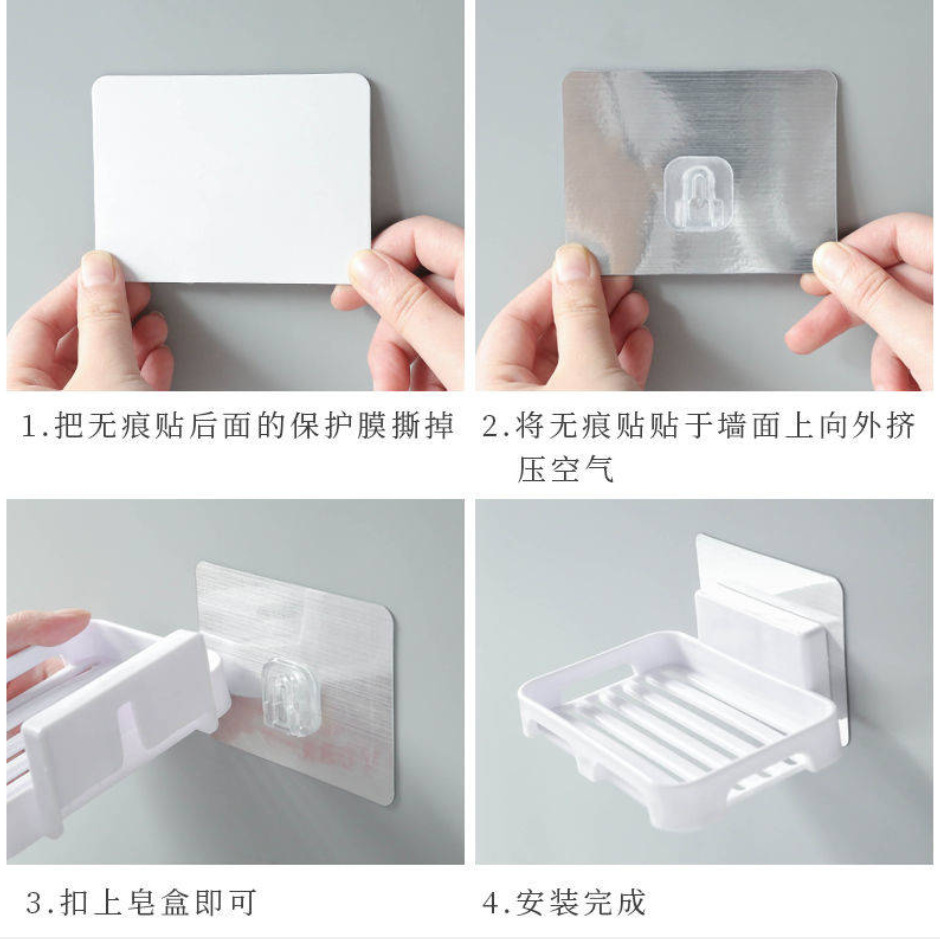 1.把无痕贴后面的保护膜撕掉

2.将无痕贴贴于墙面上向外挤压空气

3.扣上皂盒即可

4.安装完成