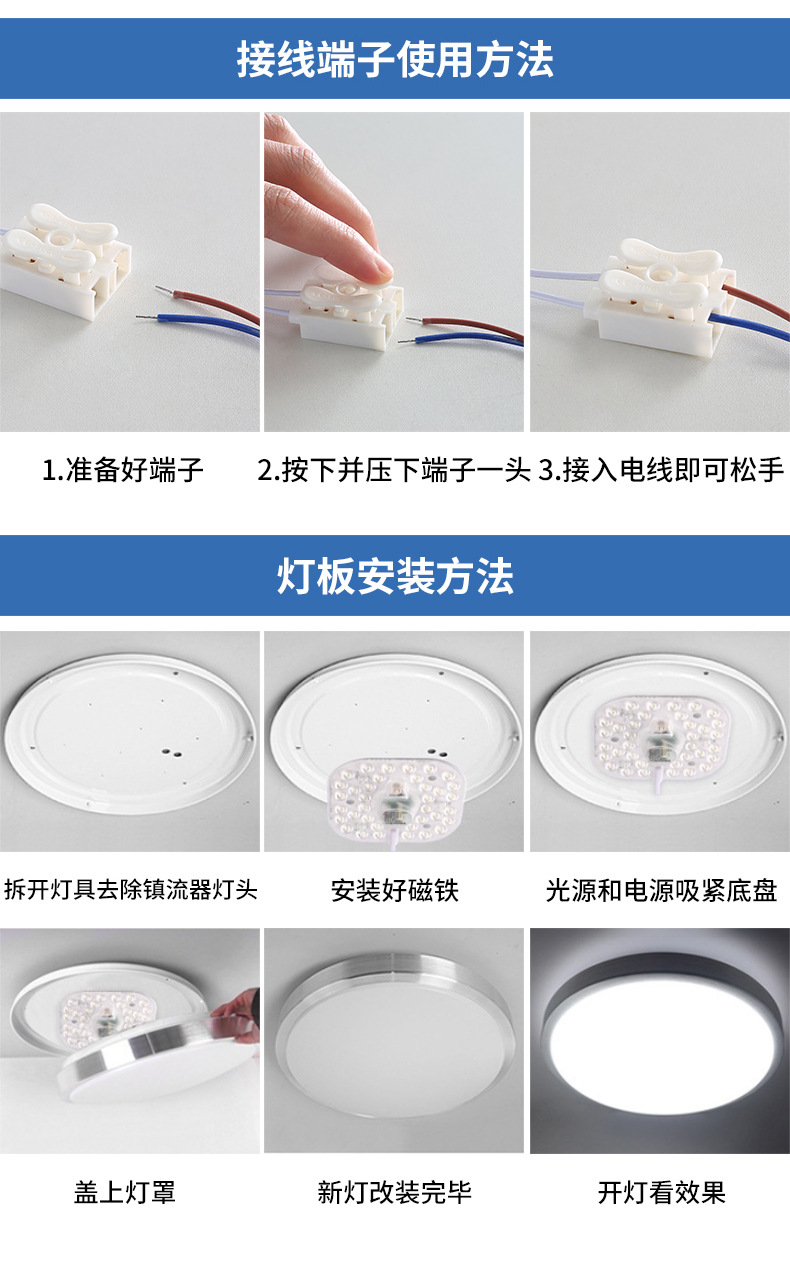 接线端子使用方法

1.准备好端子

2.按下并压下端子一头

3.接入电线即可松手

灯板安装方法

拆开灯具去除镇流器灯头

安装好磁铁

光源和电源吸紧底盘

盖上灯罩

新灯改装完毕

开灯看效果