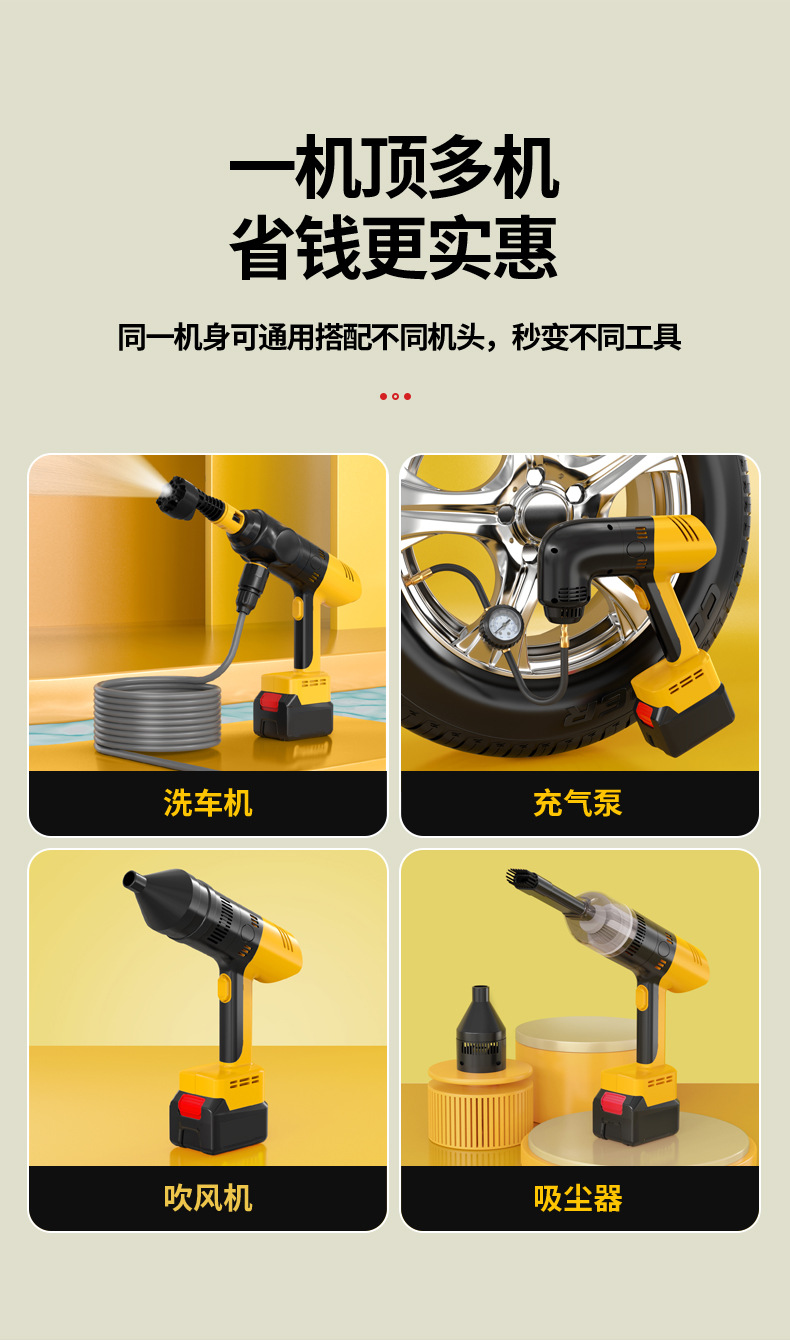 一机顶多机
省钱更实惠

同一机身可通用搭配不同机头，秒变不同工具

洗车机

充气泵

吹风机

吸尘器