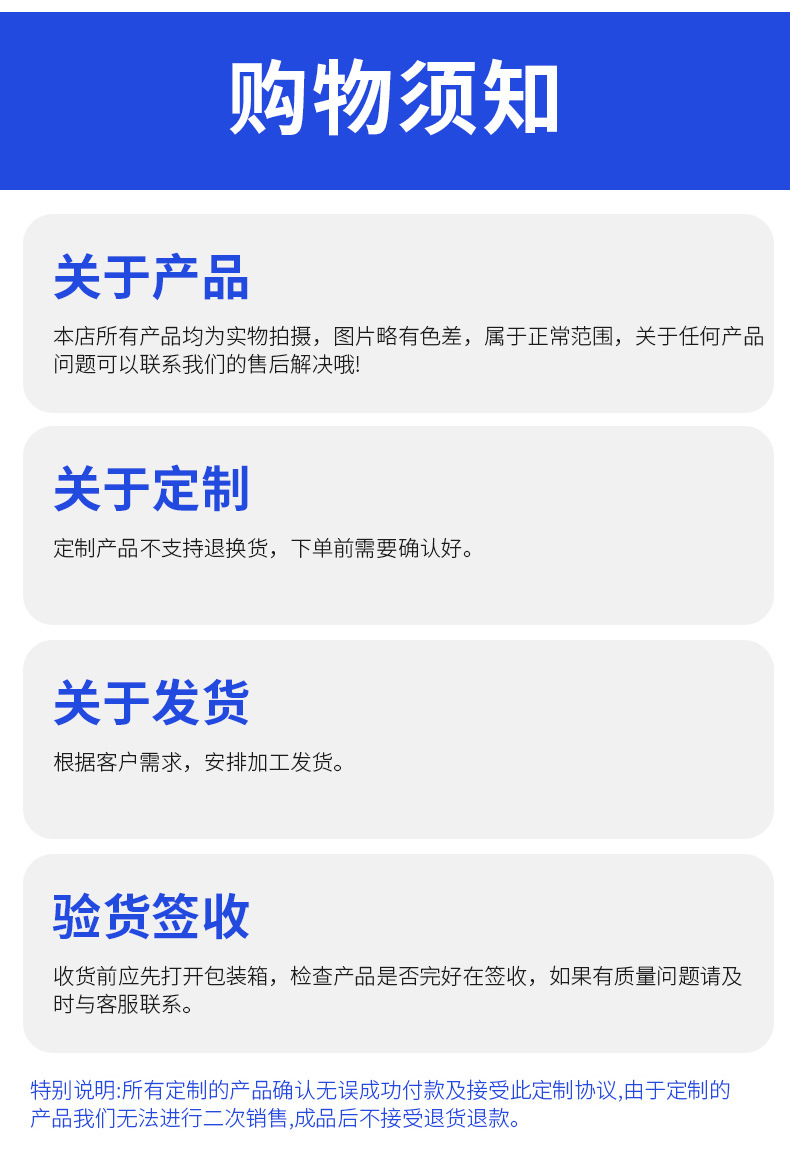 购物须知

关于产品

本店所有产品均为实物拍摄，图片略有色差，属于正常范围，关于任何产品问题可以联系我们的售后解决哦!

关于定制

定制产品不支持退换货，下单前需要确认好。

关于发货

根据客户需求，安排加工发货。

验货签收

收货前应先打开包装箱，检查产品是否完好在签收，如果有质量问题请及时与客服联系。

特别说明:所有定制的产品确认无误成功付款及接受此定制协议,由于定制的产品我们无法进行二次销售,成品后不接受退货退款。