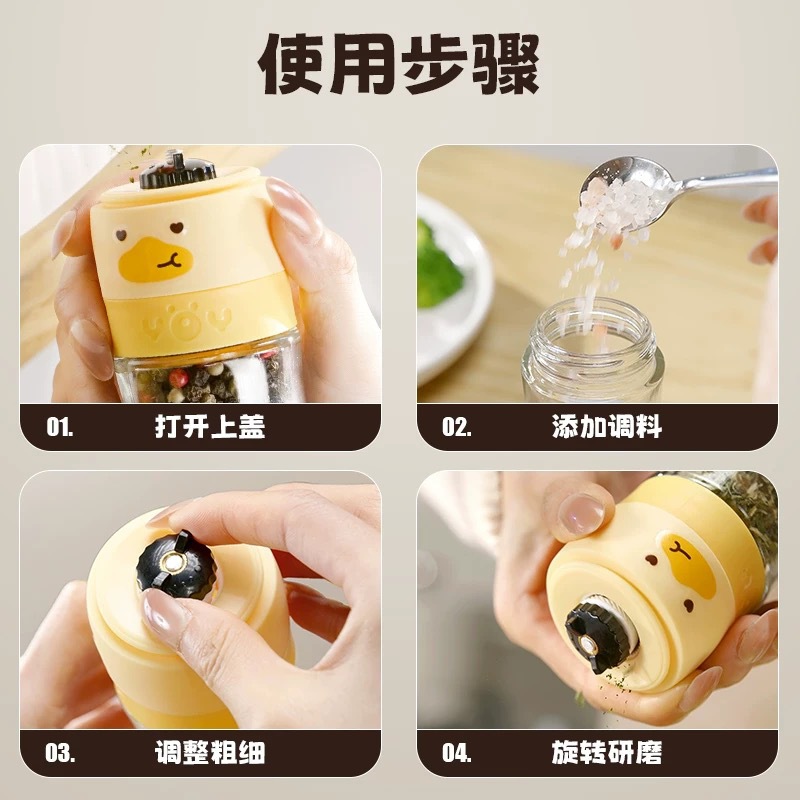 使用步骤

01. 打开上盖

02. 添加调料

03. 调整粗细

04. 旋转研磨