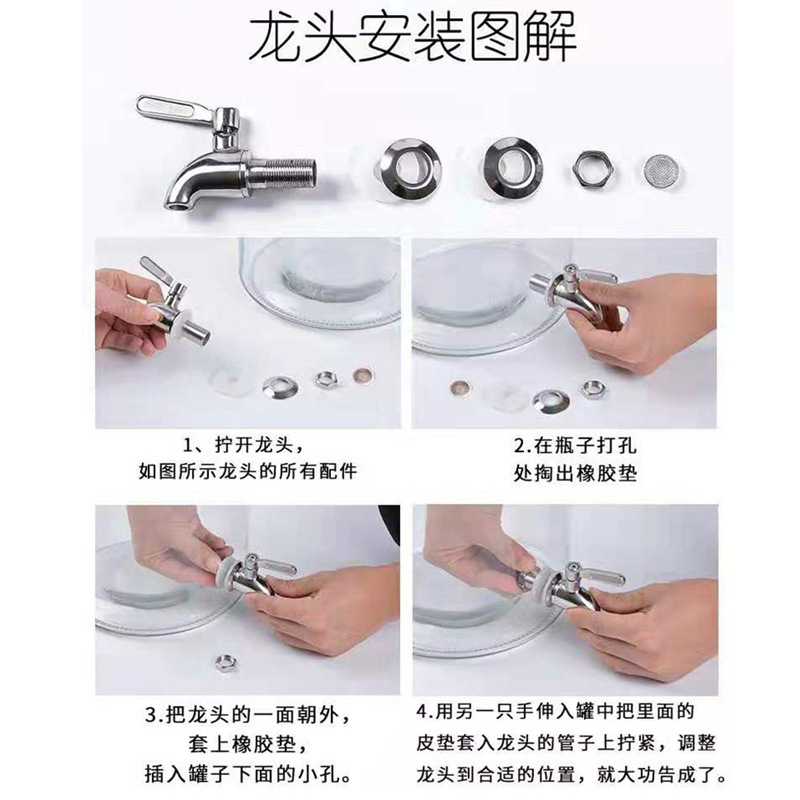 龙头安装图解

1、拧开龙头，
如图所示龙头的所有配件

2.在瓶子打孔
处掏出橡胶垫

3.把龙头的一面朝外，
套上橡胶垫，
插入罐子下面的小孔。

4.用另一只手伸入罐中把里面的
皮垫套入龙头的管子上拧紧，调整
龙头到合适的位置，就大功告成了。