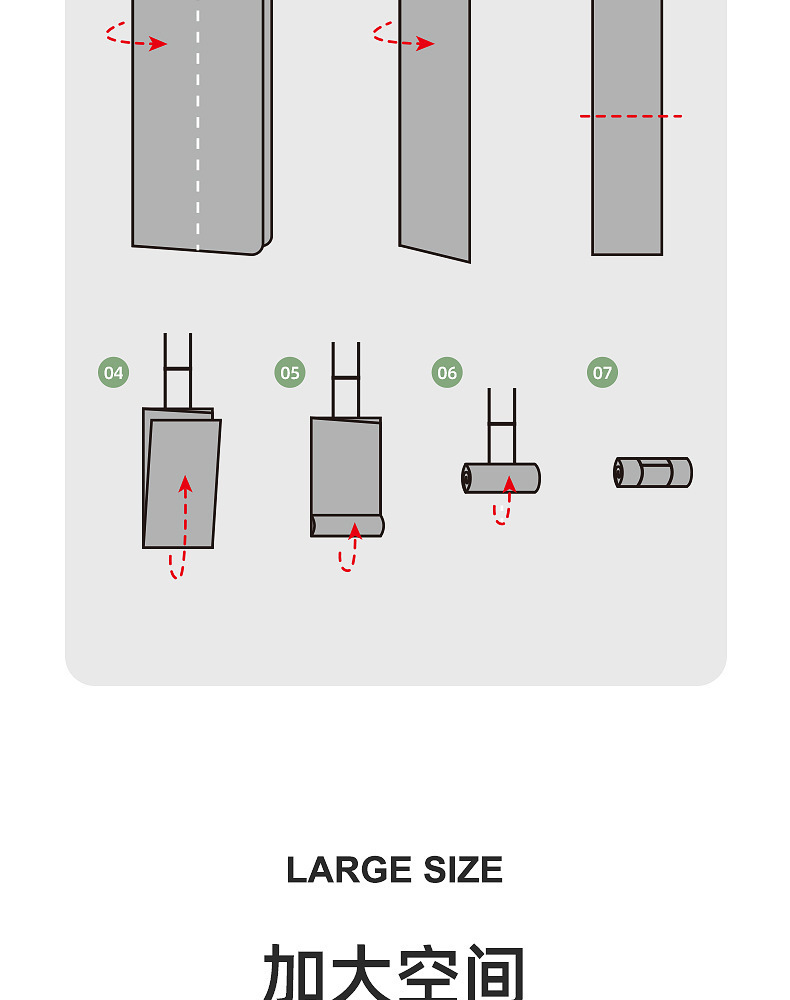 04

05

06

07

LARGE SIZE

加大空间