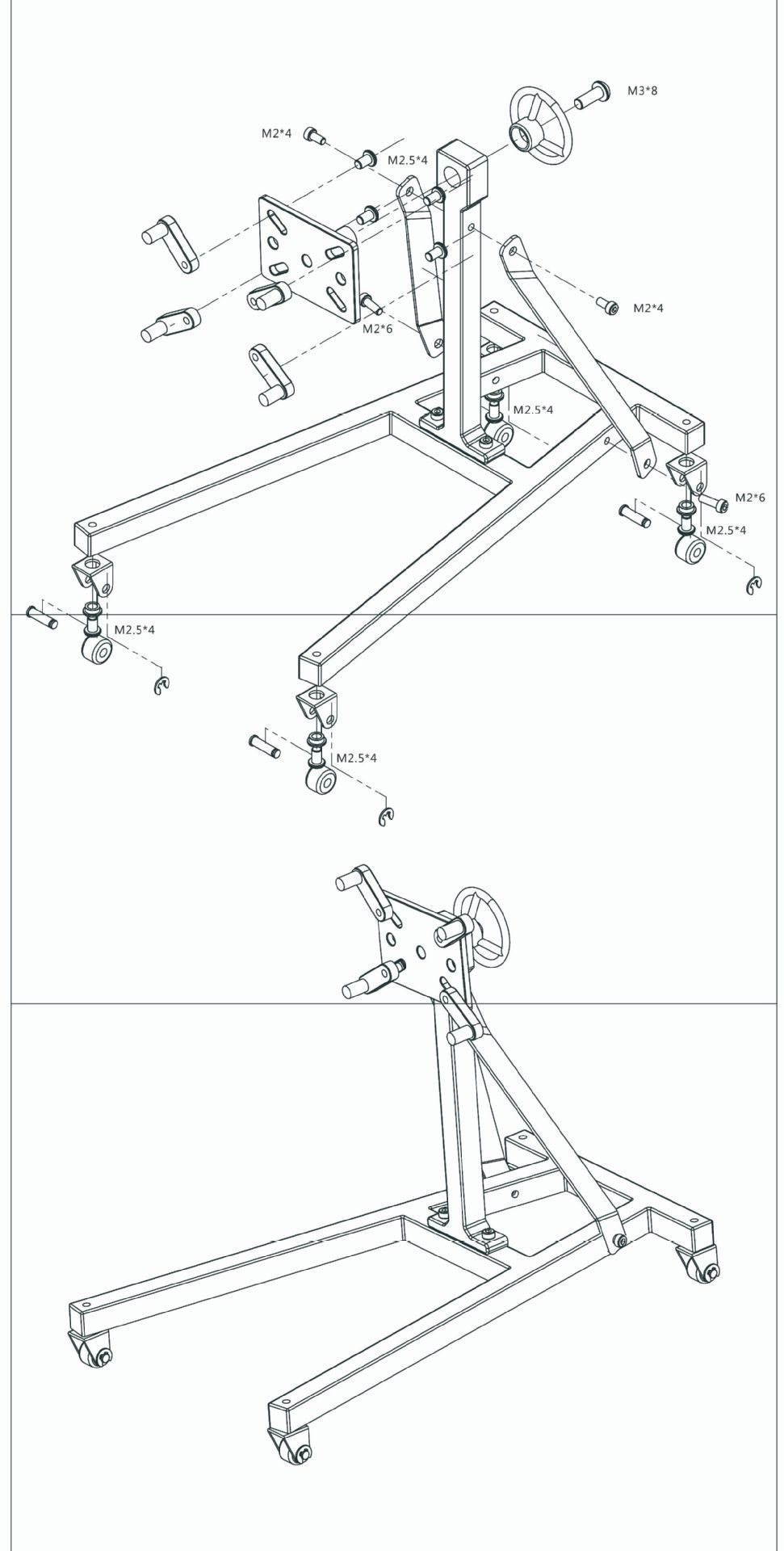 M3*8

M2*4

M2.5*4

M2*4

M2*6

M2.5*4

M2*6

M2.5*4

M2.5*4

M2.5*4