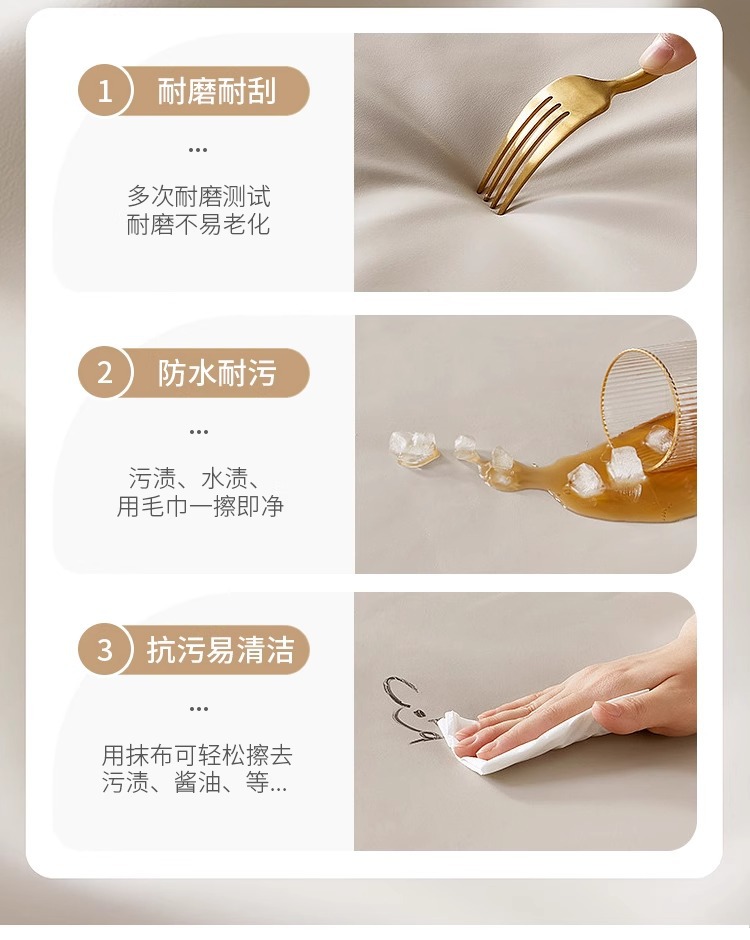 1 耐磨耐刮

...

多次耐磨测试
耐磨不易老化

2 防水耐污

...

污渍、水渍、
用毛巾一擦即净

3 抗污易清洁

...

用抹布可轻松擦去
污渍、酱油、等...