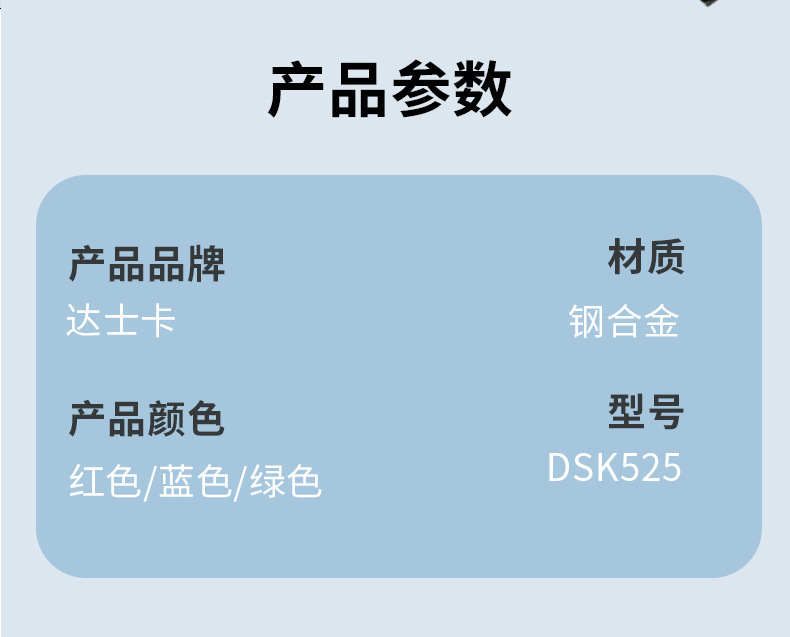 产品参数

产品品牌
达士卡

产品颜色
红色/蓝色/绿色

材质
钢合金

型号
DSK525