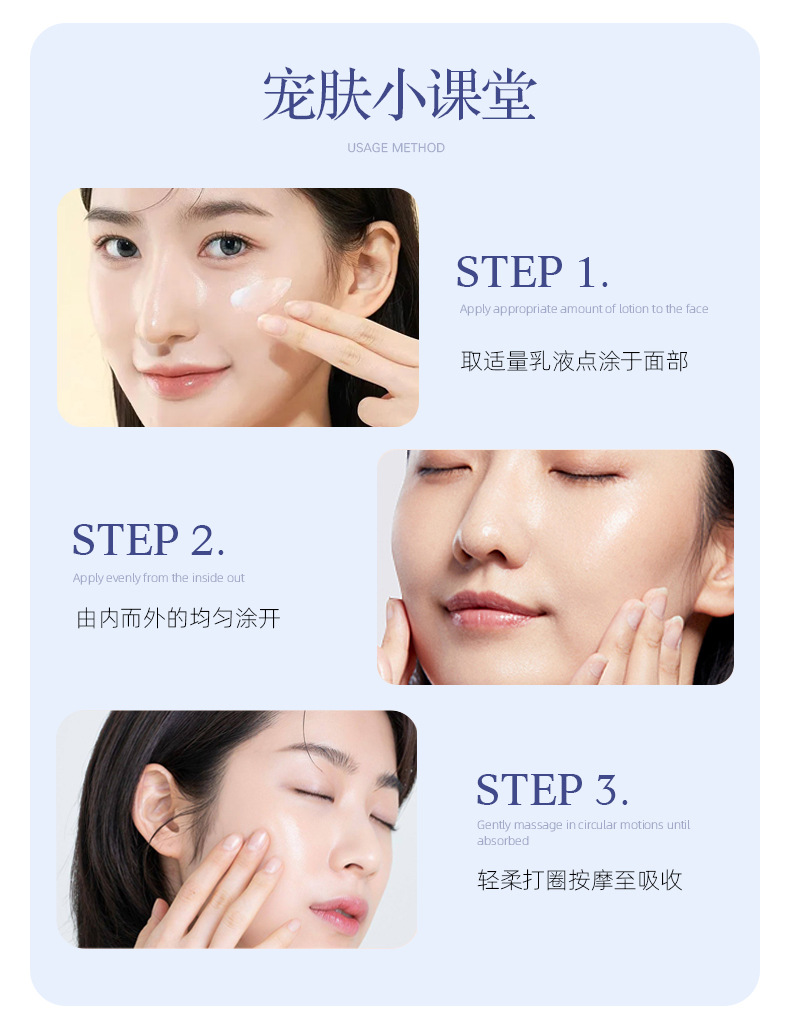 宠肤小课堂

USAGE METHOD

STEP 1.

Apply appropriate amount of lotion to the face

取适量乳液点涂于面部

STEP 2.

Apply evenly from the inside out

由内而外的均匀涂开

STEP 3.

Gently massage in circular motions until absorbed

轻柔打圈按摩至吸收