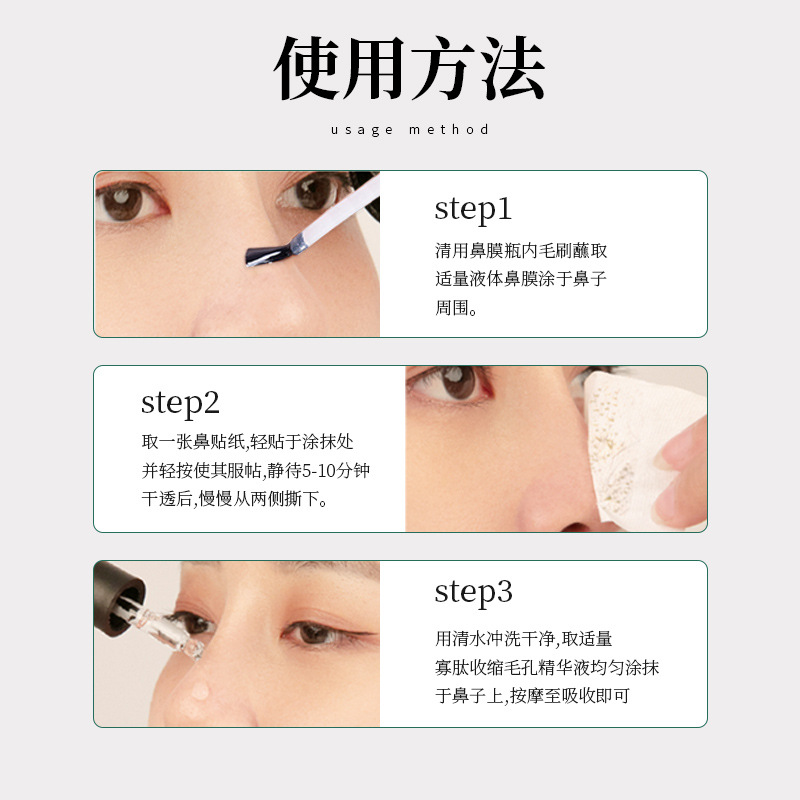 使用方法

usage method

step1

清用鼻膜瓶内毛刷蘸取适量液体鼻膜涂于鼻子周围。

step2

取一张鼻贴纸,轻贴于涂抹处并轻按使其服帖,静待5-10分钟干透后,慢慢从两侧撕下。

step3

用清水冲洗干净,取适量寡肽收缩毛孔精华液均匀涂抹于鼻子上,按摩至吸收即可