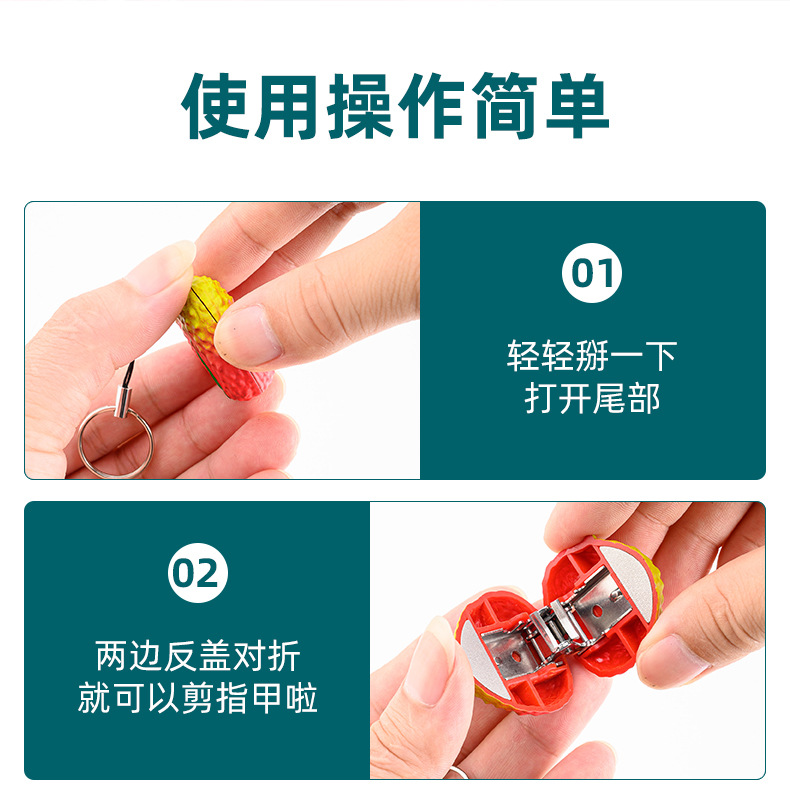 使用操作简单

01

轻轻掰一下
打开尾部

02

两边反盖对折
就可以剪指甲啦