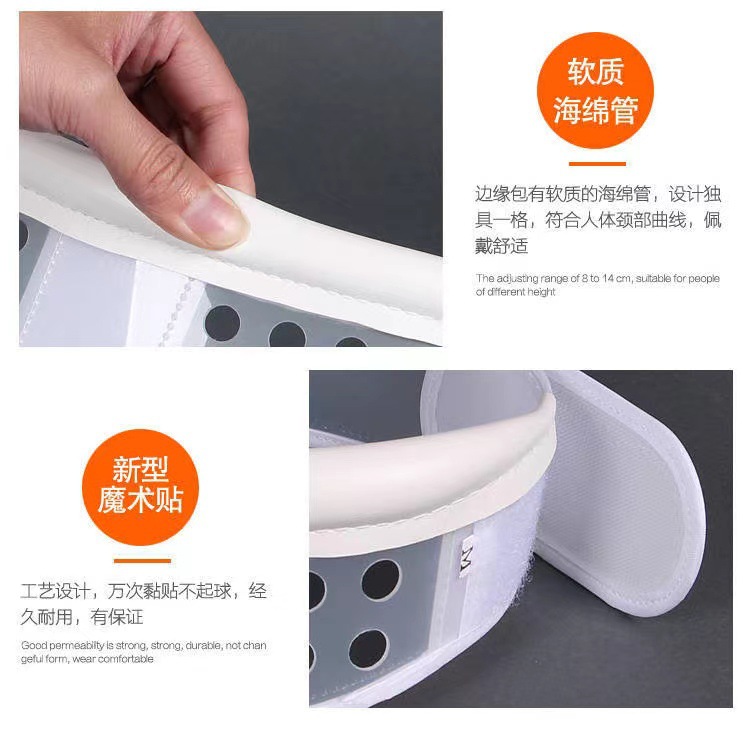 软质
海绵管

边缘包有软质的海绵管，设计独具一格，符合人体颈部曲线，佩戴舒适

The adjusting range of 8 to 14 cm, suitable for people of different height

新型
魔术贴

工艺设计，万次黏贴不起球，经久耐用，有保证

Good permeability is strong, strong, durable, not changeful form, wear comfortable

M