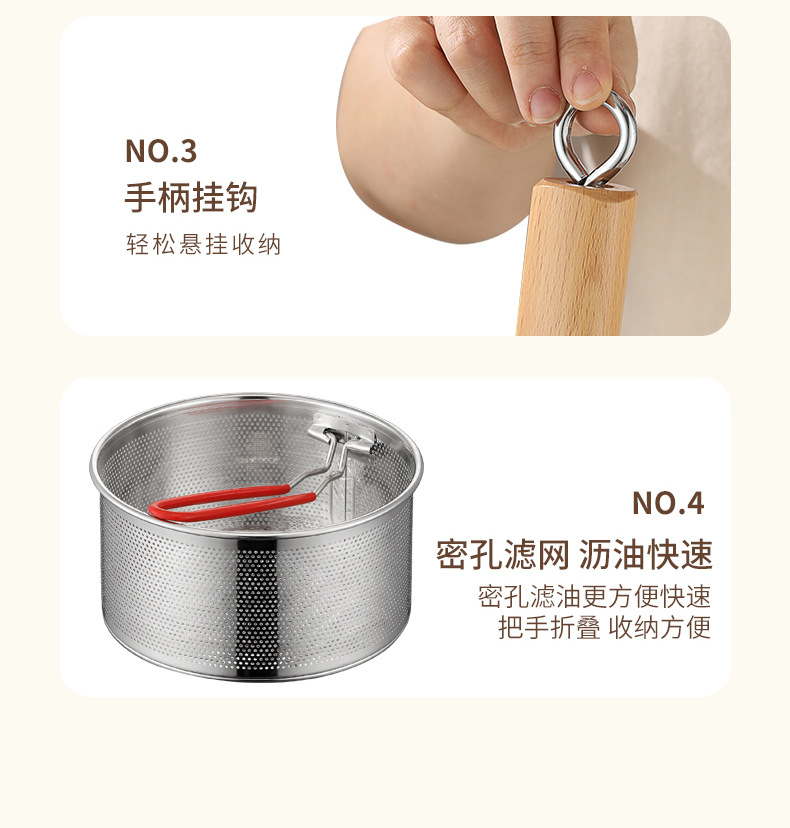 NO.3
手柄挂钩
轻松悬挂收纳

NO.4
密孔滤网 沥油快速
密孔滤油更方便快速
把手折叠 收纳方便