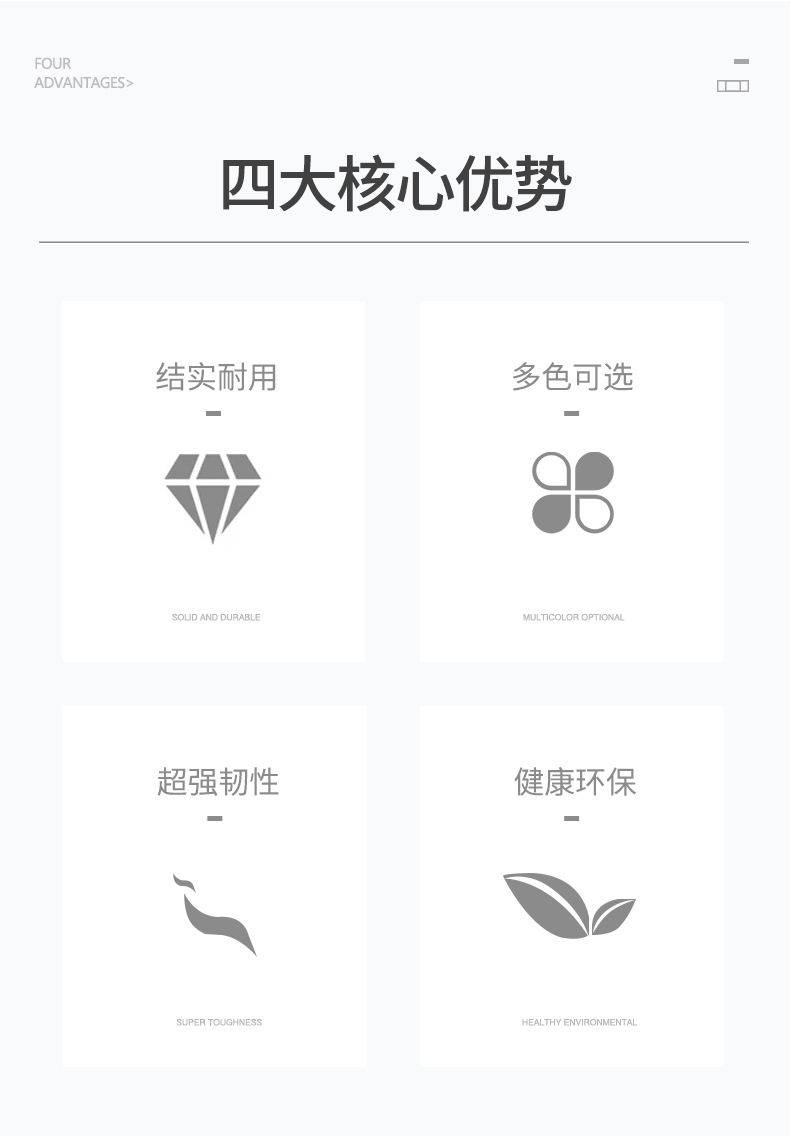 FOUR
ADVANTAGES>

四大核心优势

结实耐用

SOLID AND DURABLE

多色可选

MULTICOLOR OPTIONAL

超强韧性

SUPER TOUGHNESS

健康环保

HEALTHY ENVIRONMENTAL