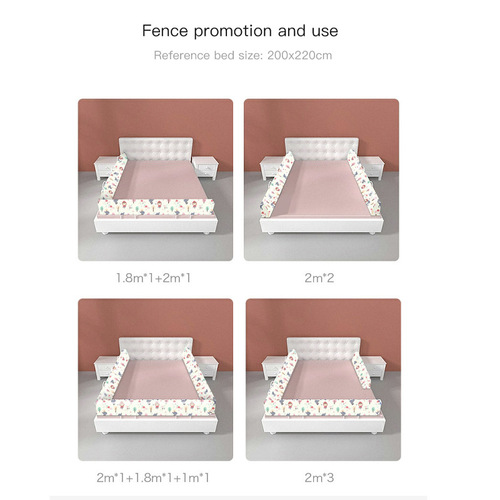 Fence promotion and use

Reference bed size: 200x220cm

1.8m*1+2m*1

2m*2

2m*1+1.8m*1+1m*1

2m*3