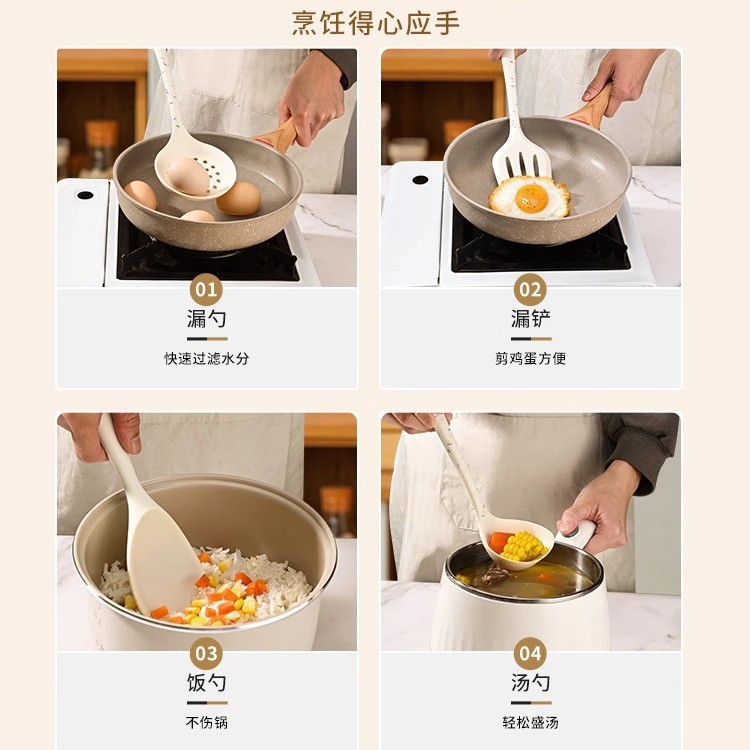 烹饪得心应手

01
漏勺
快速过滤水分

02
漏铲
剪鸡蛋方便

03
饭勺
不伤锅

04
汤勺
轻松盛汤