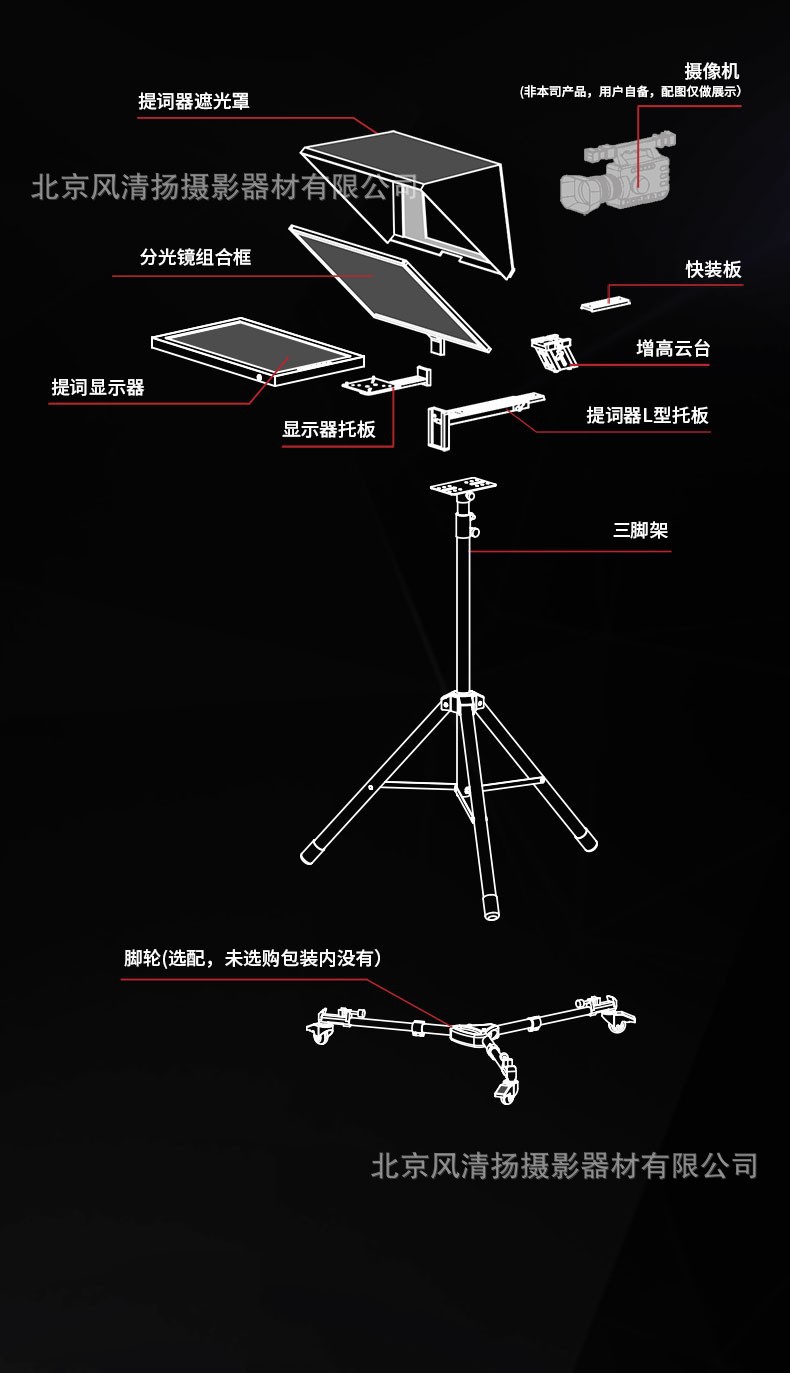 提词器遮光罩

摄像机
(非本司产品，用户自备，配图仅做展示)

北京风清扬摄影器材有限公司

分光镜组合框

快装板

增高云台

提词显示器

显示器托板

提词器L型托板

三脚架

脚轮(选配，未选购包装内没有)

北京风清扬摄影器材有限公司