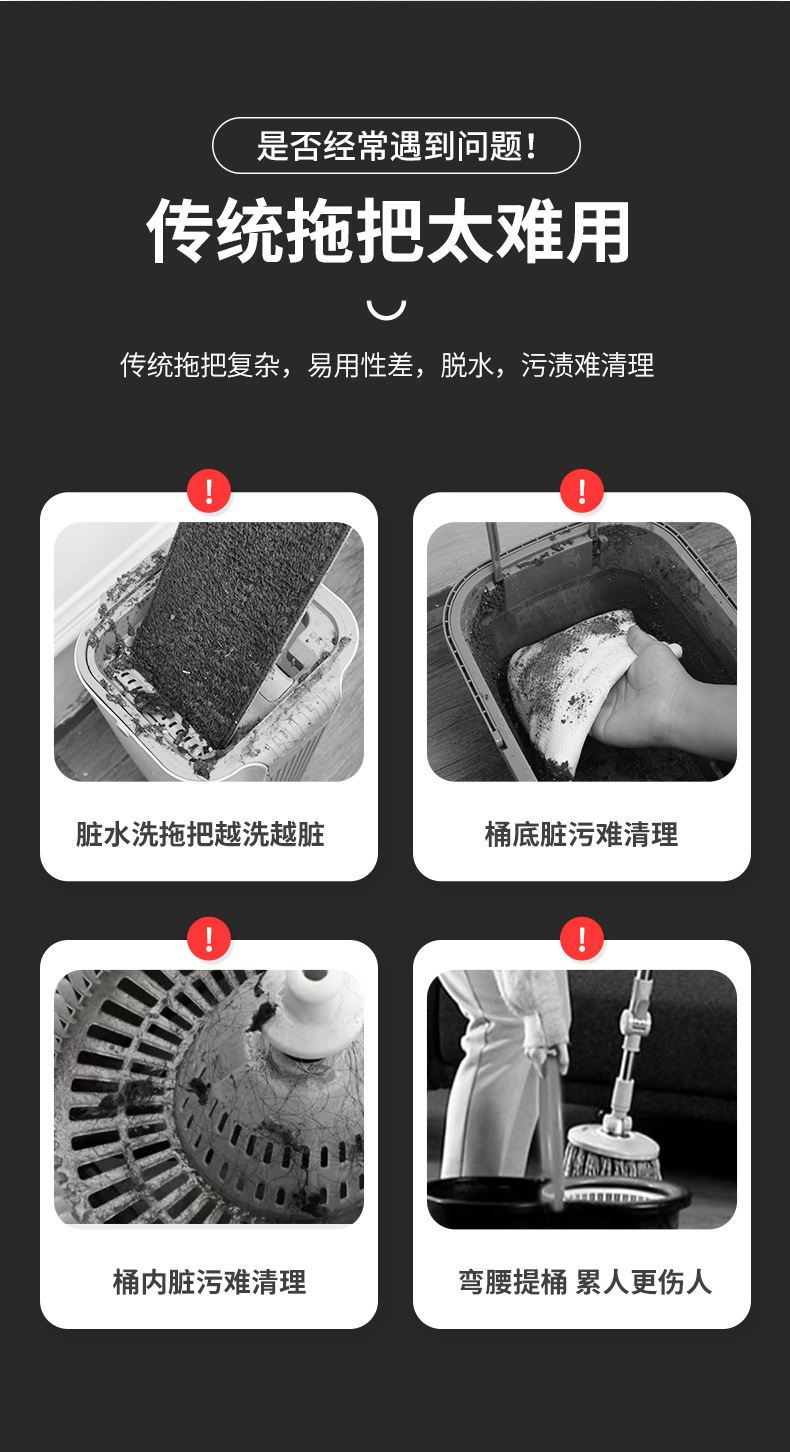 是否经常遇到问题!

传统拖把太难用

传统拖把复杂，易用性差，脱水，污渍难清理

!

脏水洗拖把越洗越脏

!

桶底脏污难清理

!

桶内脏污难清理

!

弯腰提桶 累人更伤人