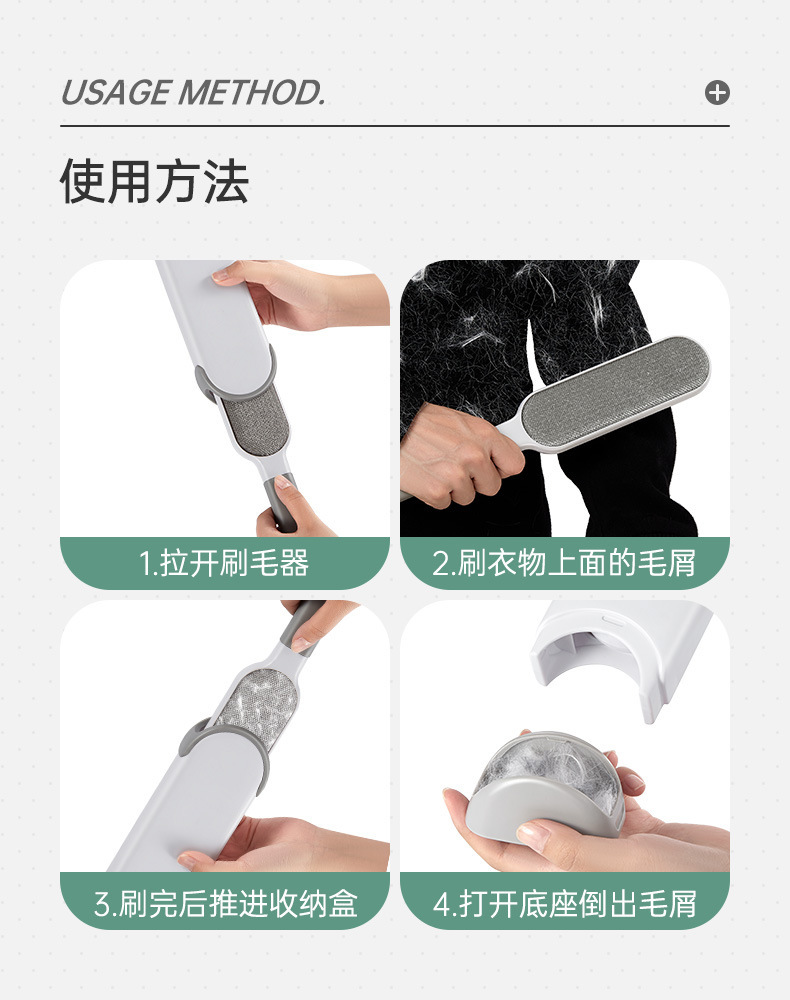 USAGE METHOD.

使用方法

1.拉开刷毛器

2.刷衣物上面的毛屑

3.刷完后推进收纳盒

4.打开底座倒出毛屑