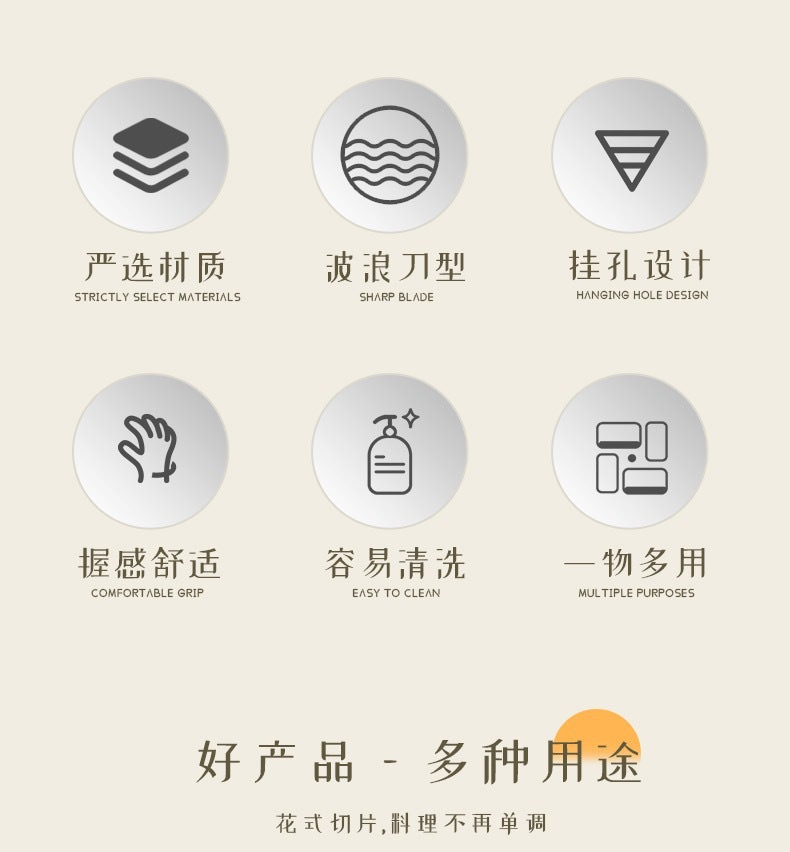 严选材质
STRICTLY SELECT MATERIALS

波浪刀型
SHARP BLADE

挂孔设计
HANGING HOLE DESIGN

握感舒适
COMFORTABLE GRIP

容易清洗
EASY TO CLEAN

一物多用
MULTIPLE PURPOSES

好产品 - 多种用途

花式切片,料理不再单调