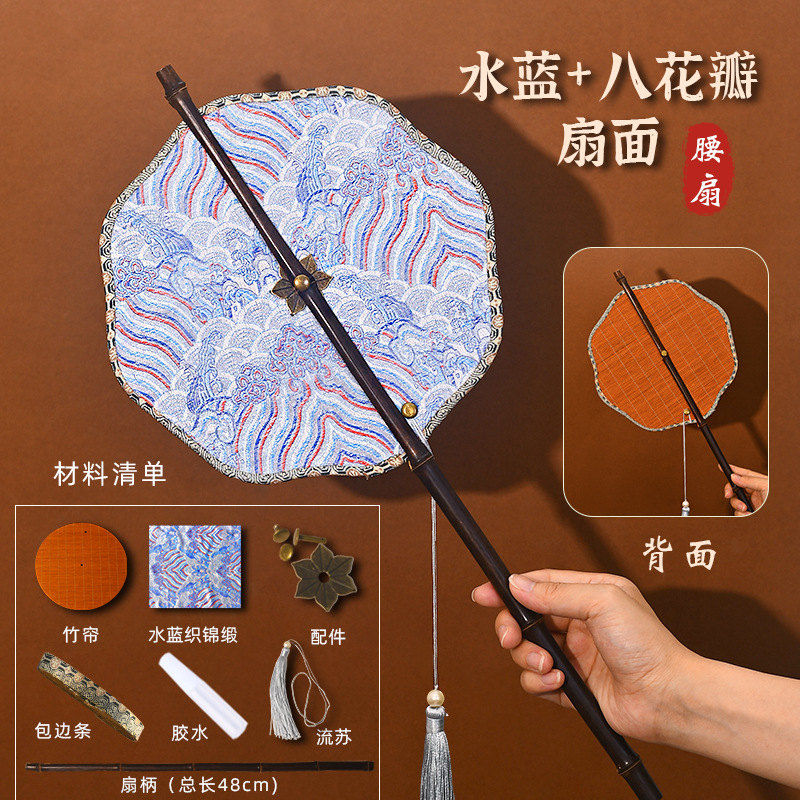 水蓝+八花瓣
扇面

腰扇

背面

材料清单

竹帘

水蓝织锦缎

配件

包边条

胶水

流苏

扇柄（总长48cm）