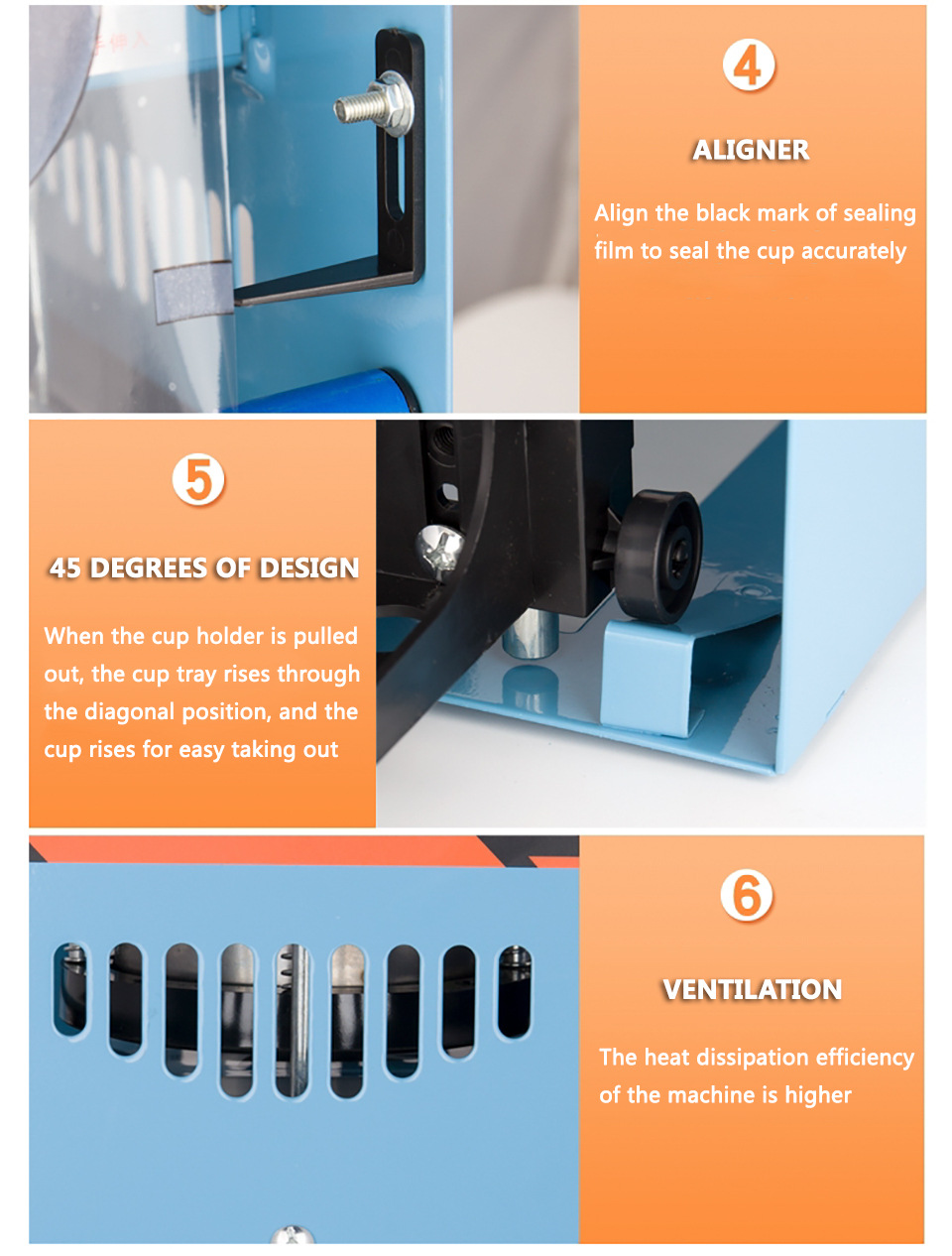 4

ALIGNER

Align the black mark of sealing film to seal the cup accurately

5

45 DEGREES OF DESIGN

When the cup holder is pulled out, the cup tray rises through the diagonal position, and the cup rises for easy taking out

6

VENTILATION

The heat dissipation efficiency of the machine is higher