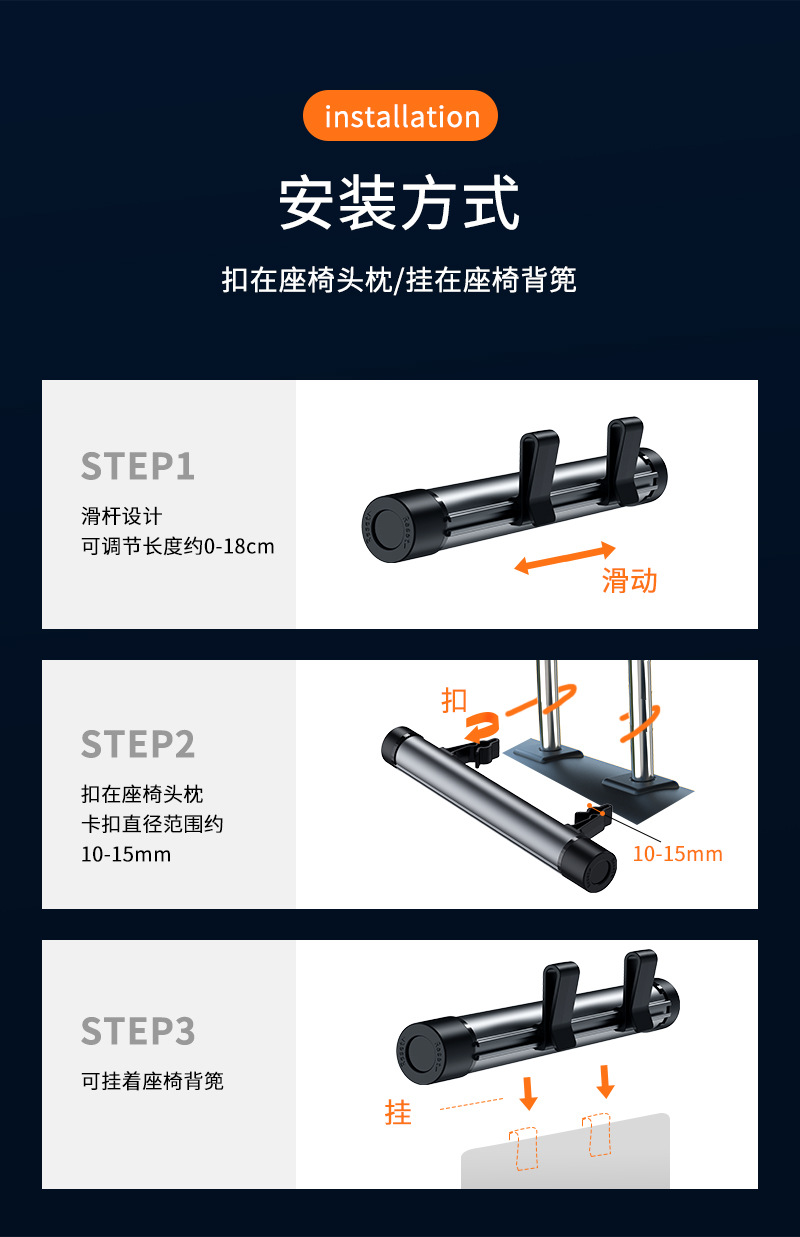 installation

安装方式

扣在座椅头枕/挂在座椅背篼

STEP1

滑杆设计
可调节长度约0-18cm

滑动

STEP2

扣在座椅头枕
卡扣直径范围约
10-15mm

扣

10-15mm

STEP3

可挂着座椅背篼

挂