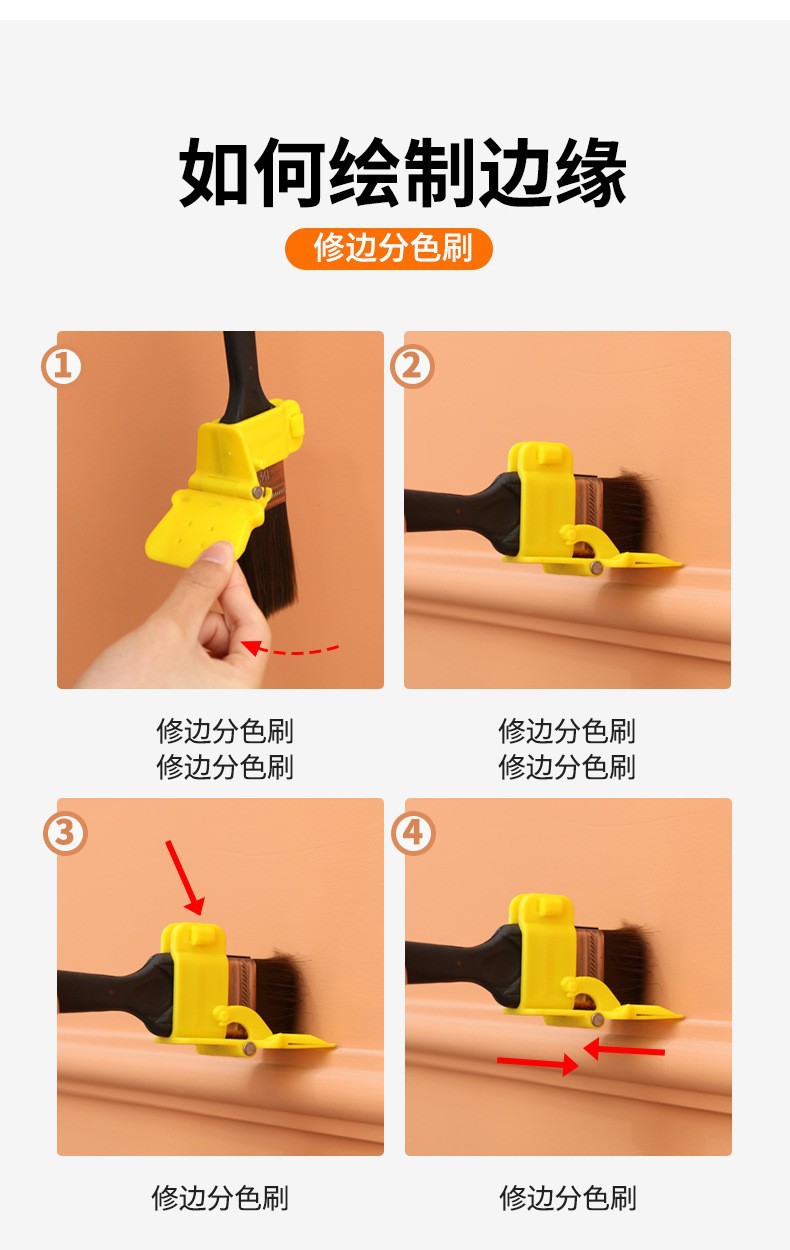 如何绘制边缘

修边分色刷

①

修边分色刷
修边分色刷

②

修边分色刷
修边分色刷

③

修边分色刷

④

修边分色刷