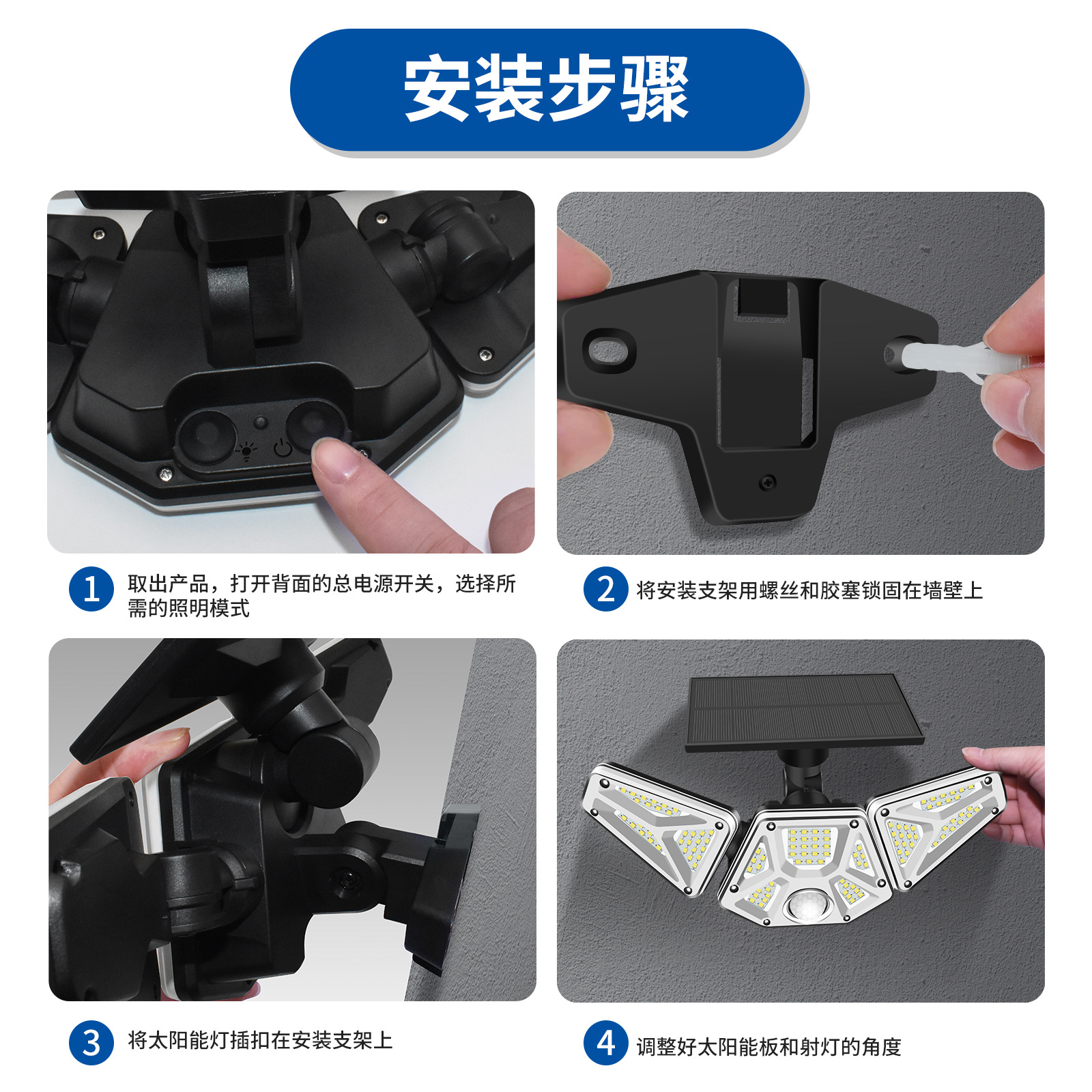 安装步骤

1 取出产品，打开背面的总电源开关，选择所需的照明模式

2 将安装支架用螺丝和胶塞锁固在墙壁上

3 将太阳能灯插扣在安装支架上

4 调整好太阳能板和射灯的角度