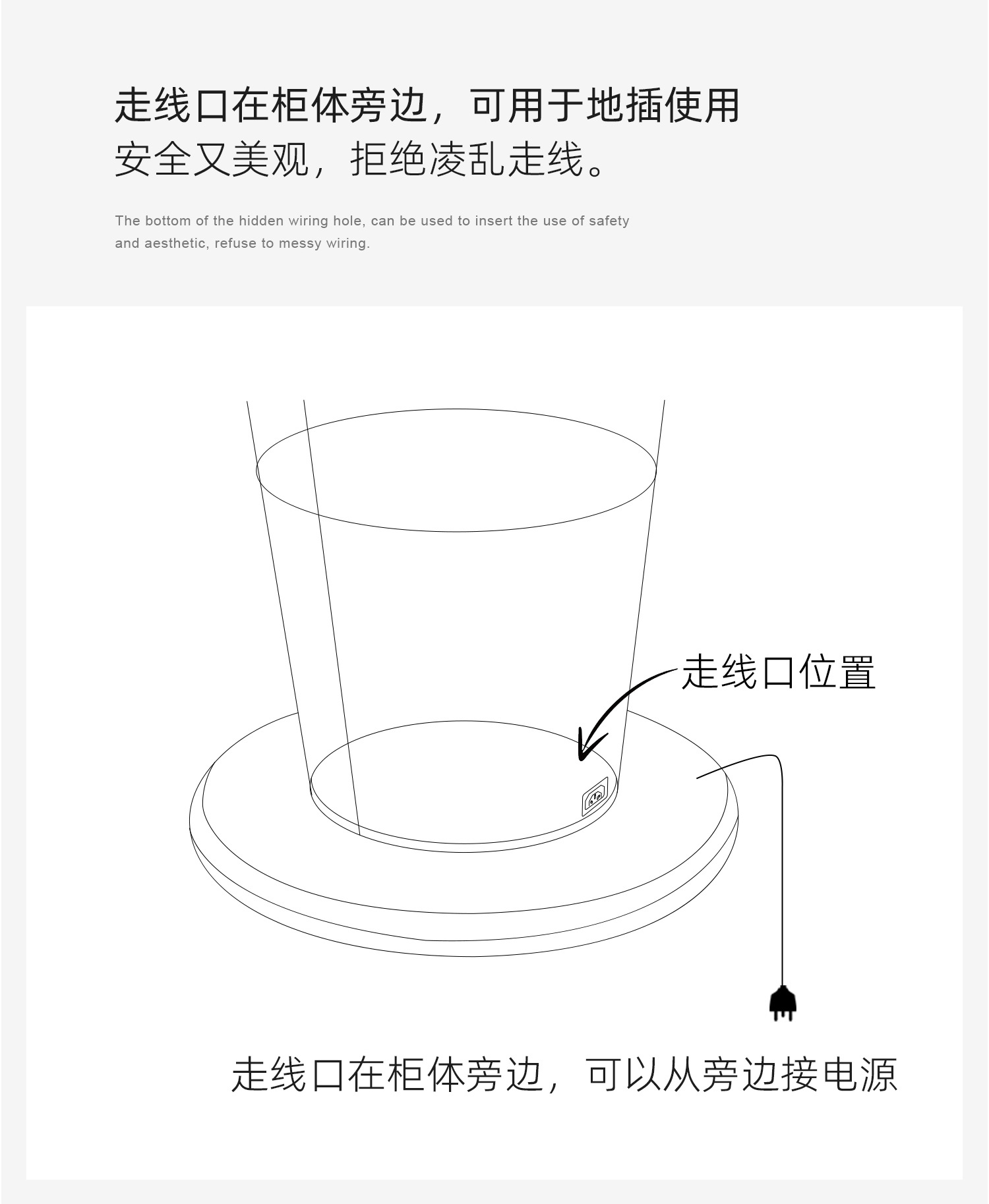 走线口在柜体旁边，可用于地插使用
安全又美观，拒绝凌乱走线。

The bottom of the hidden wiring hole, can be used to insert the use of safety and aesthetic, refuse to messy wiring.

走线口位置

走线口在柜体旁边，可以从旁边接电源