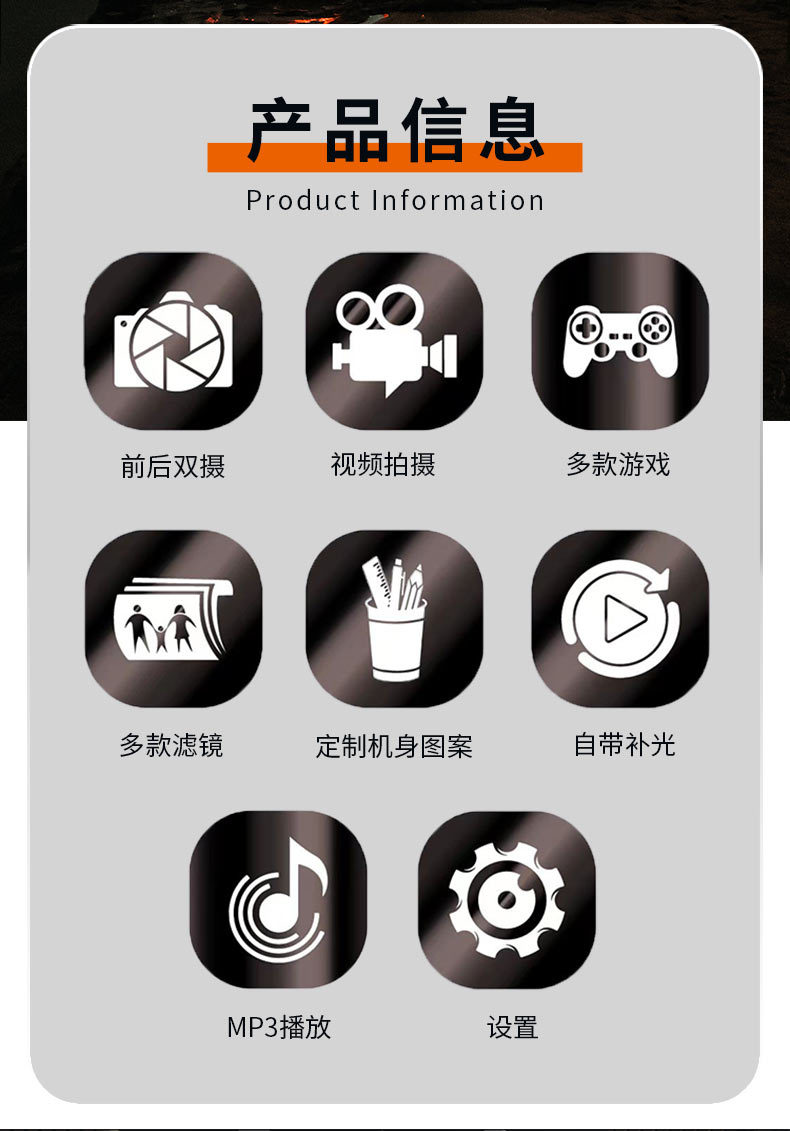 产品信息

Product Information

前后双摄

视频拍摄

多款游戏

多款滤镜

定制机身图案

自带补光

MP3播放

设置