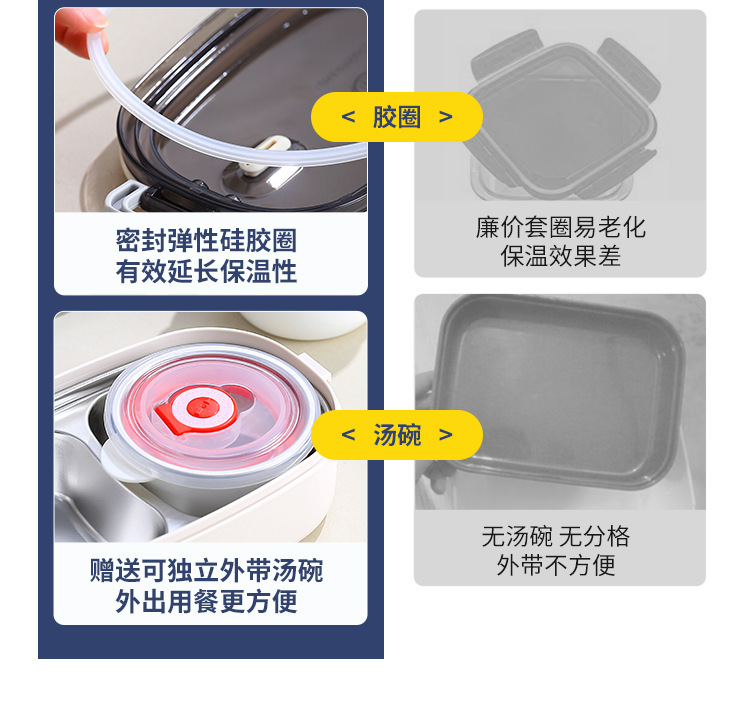 < 胶圈 >

密封弹性硅胶圈
有效延长保温性

廉价套圈易老化
保温效果差

< 汤碗 >

赠送可独立外带汤碗
外出用餐更方便

无汤碗 无分格
外带不方便