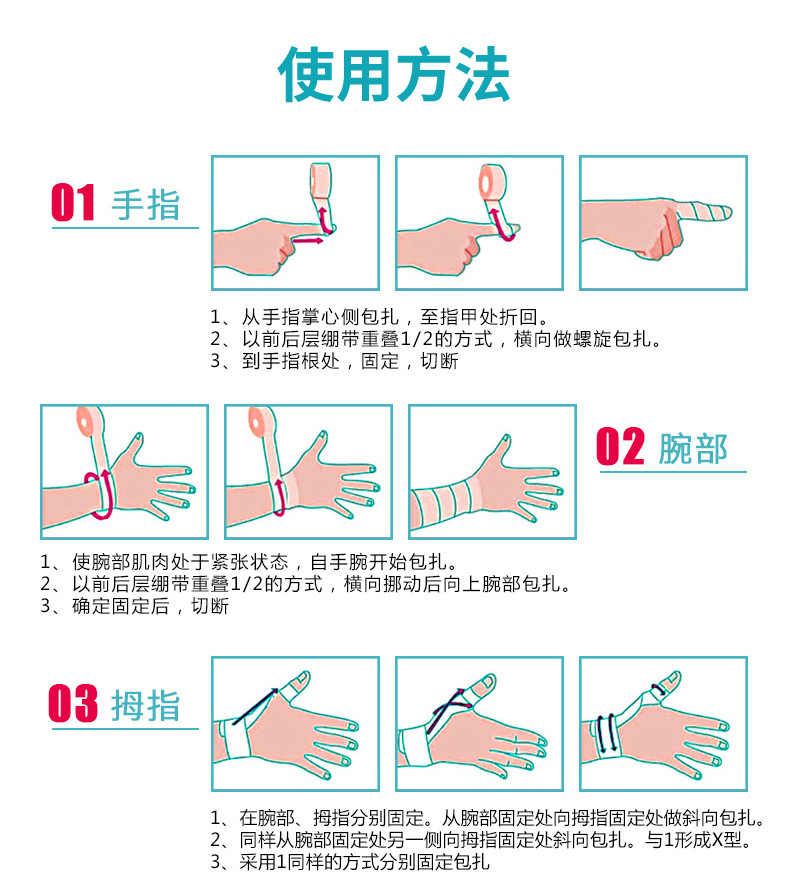 使用方法

01 手指

1、从手指掌心侧包扎，至指甲处折回。
2、以前后层绷带重叠1/2的方式，横向做螺旋包扎。
3、到手指根处，固定，切断

02 腕部

1、使腕部肌肉处于紧张状态，自手腕开始包扎。
2、以前后层绷带重叠1/2的方式，横向挪动后向上腕部包扎。
3、确定固定后，切断

03 拇指

1、在腕部、拇指分别固定。从腕部固定处向拇指固定处做斜向包扎。
2、同样从腕部固定处另一侧向拇指固定处斜向包扎。与1形成X型。
3、采用1同样的方式分别固定包扎