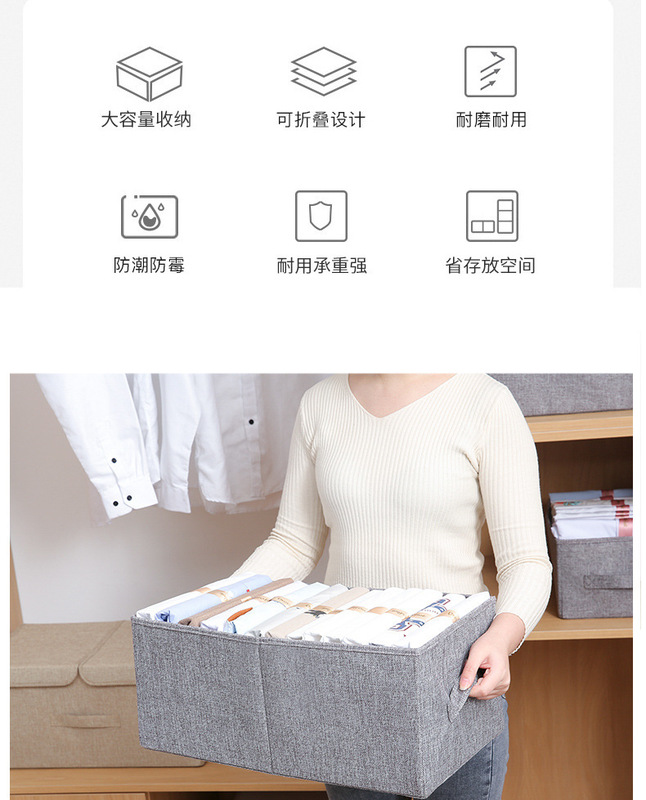 大容量收纳
可折叠设计
耐磨耐用
防潮防霉
耐用承重强
省存放空间