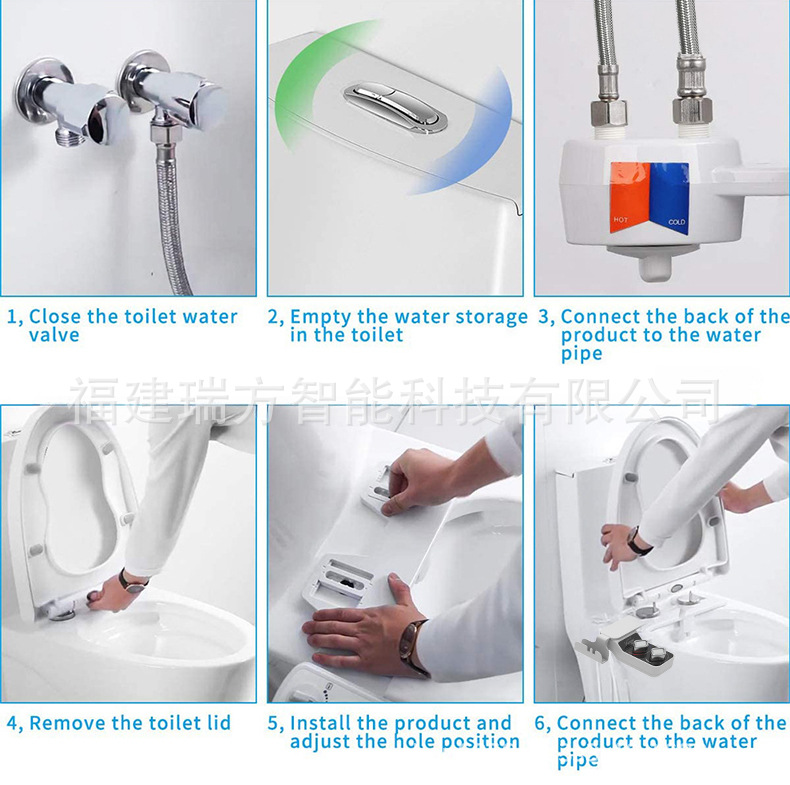 HOT

COLD

1, Close the toilet water valve

2, Empty the water storage in the toilet

3, Connect the back of the product to the water pipe

福建瑞方智能科技有限公司

4, Remove the toilet lid

5, Install the product and adjust the hole position

6, Connect the back of the product to the water pipe